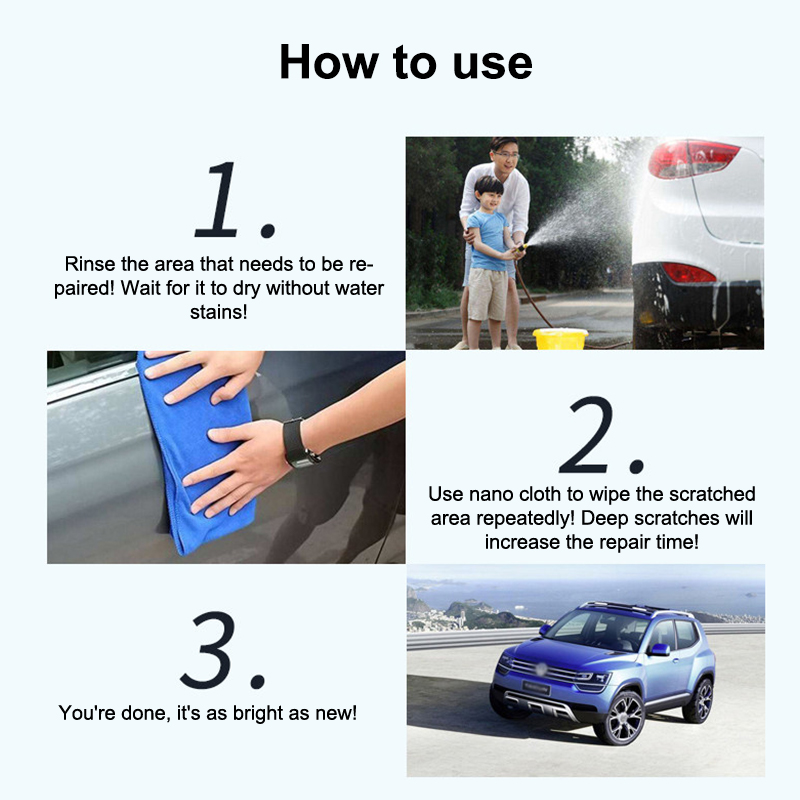 How to use

1.

Rinse the area that needs to be repaired! Wait for it to dry without water stains!

2.

Use nano cloth to wipe the scratched area repeatedly! Deep scratches will increase the repair time!

3.

You're done, it's as bright as new!