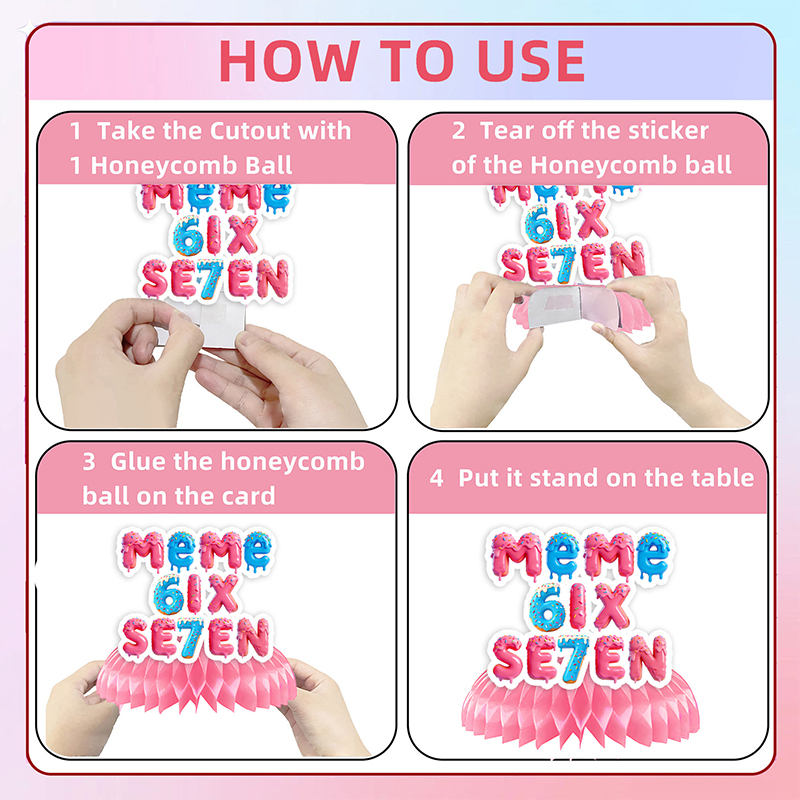 HOW TO USE

1 Take the Cutout with 1 Honeycomb Ball

MEME 6IX SE7EN

2 Tear off the sticker of the Honeycomb ball

MEME 6IX SE7EN

3 Glue the honeycomb ball on the card

MEME 6IX SE7EN

4 Put it stand on the table

MEME 6IX SE7EN