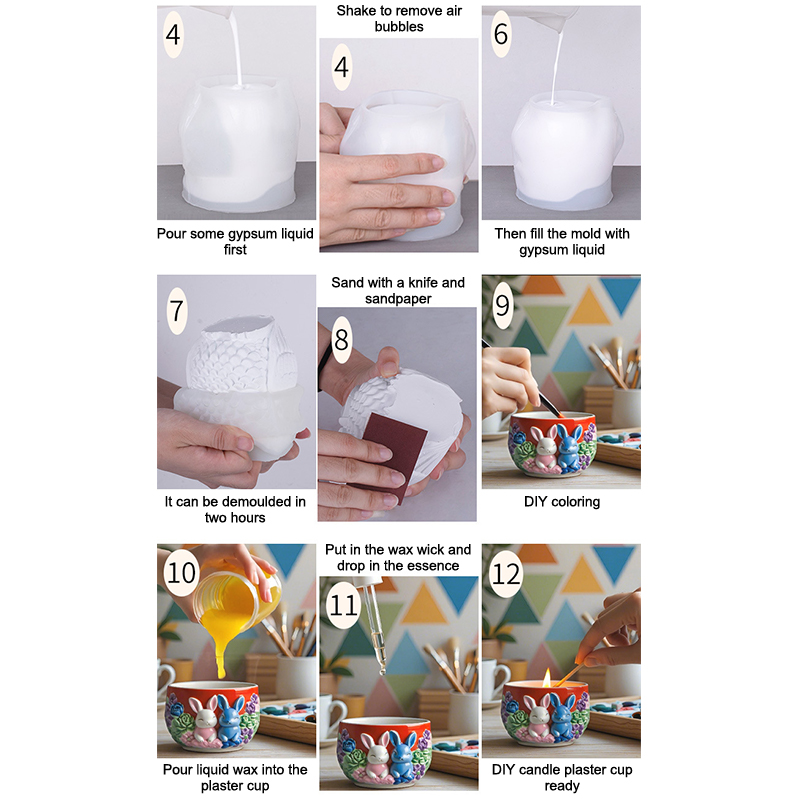 4

Pour some gypsum liquid first

Shake to remove air bubbles

4

6

Then fill the mold with gypsum liquid

7

It can be demoulded in two hours

Sand with a knife and sandpaper

8

9

DIY coloring

10

Pour liquid wax into the plaster cup

Put in the wax wick and drop in the essence

11

12

DIY candle plaster cup ready