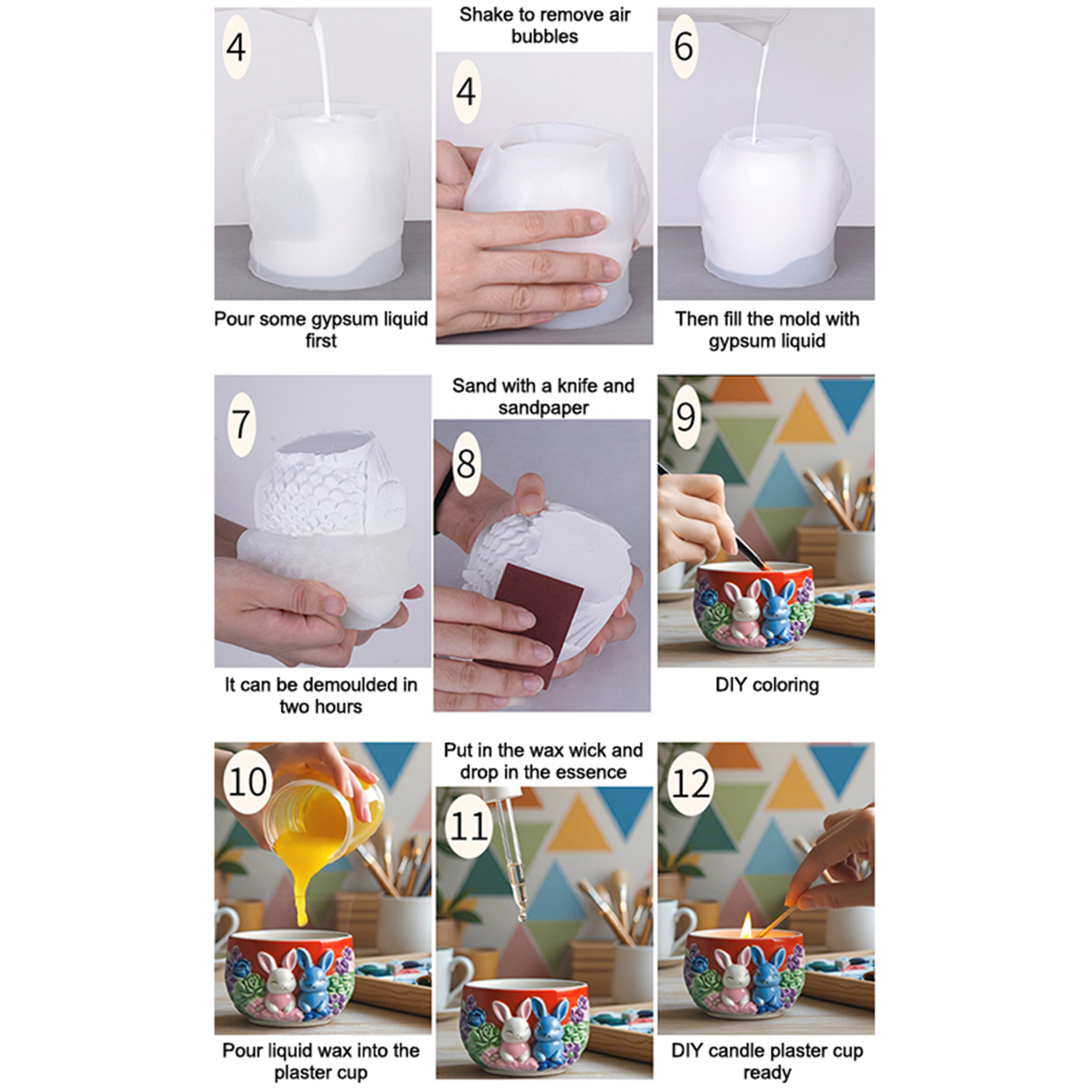 4
Pour some gypsum liquid first

Shake to remove air bubbles
4

6
Then fill the mold with gypsum liquid

7
It can be demoulded in two hours

Sand with a knife and sandpaper
8

9
DIY coloring

10
Pour liquid wax into the plaster cup

Put in the wax wick and drop in the essence
11

12
DIY candle plaster cup ready