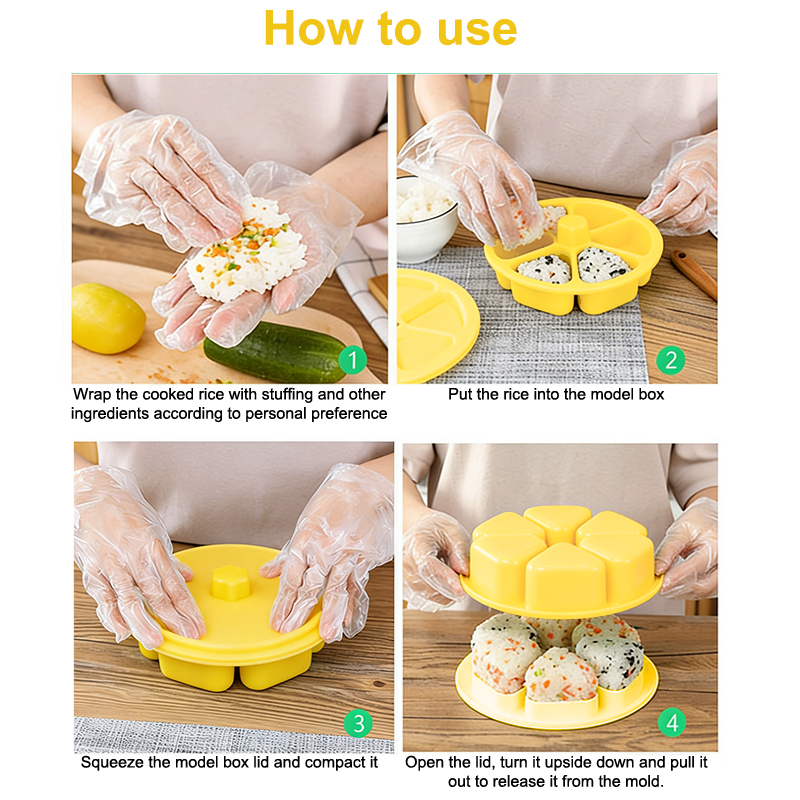 How to use

1

Wrap the cooked rice with stuffing and other ingredients according to personal preference

2

Put the rice into the model box

3

Squeeze the model box lid and compact it

4

Open the lid, turn it upside down and pull it out to release it from the mold.