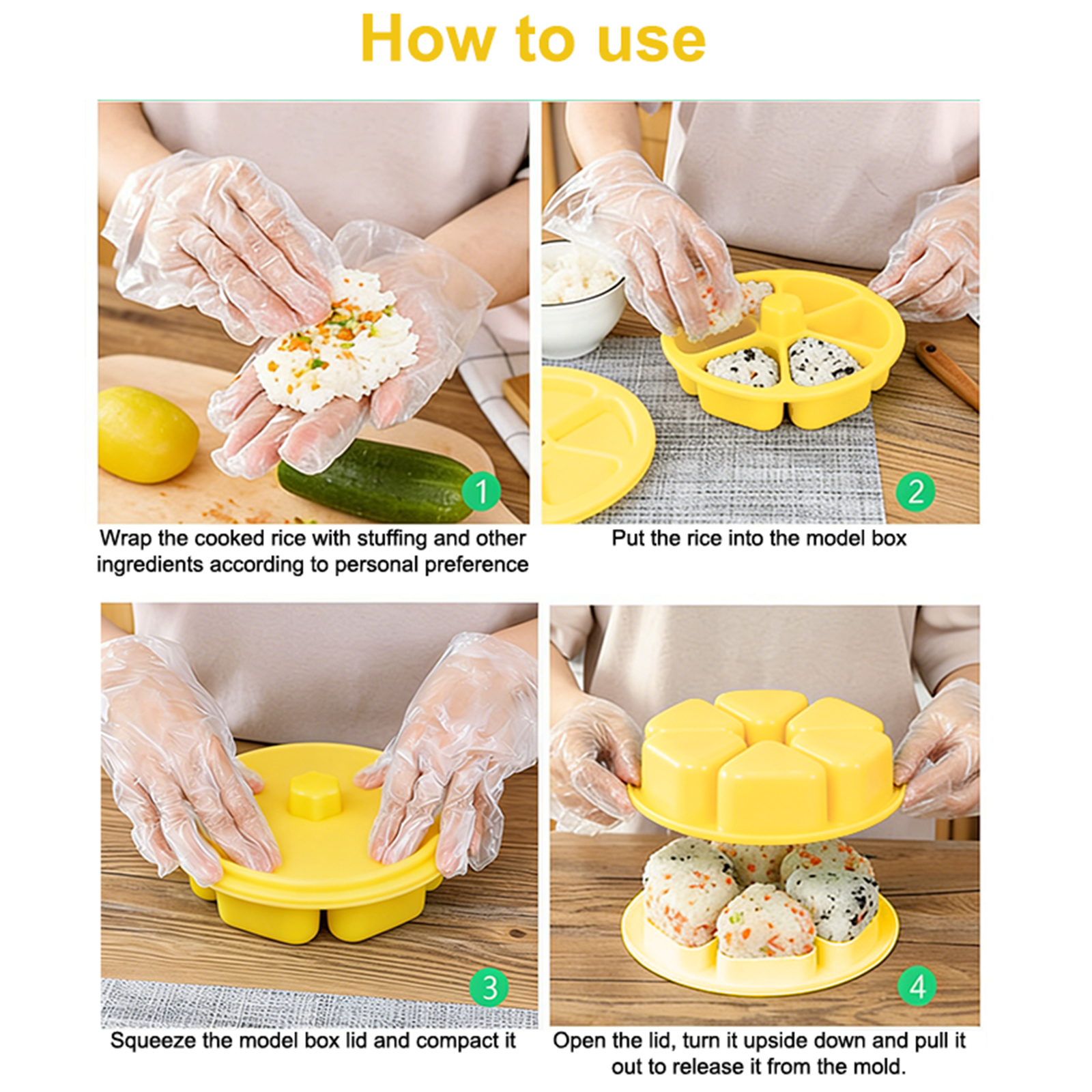 How to use

1

Wrap the cooked rice with stuffing and other ingredients according to personal preference

2

Put the rice into the model box

3

Squeeze the model box lid and compact it

4

Open the lid, turn it upside down and pull it out to release it from the mold.