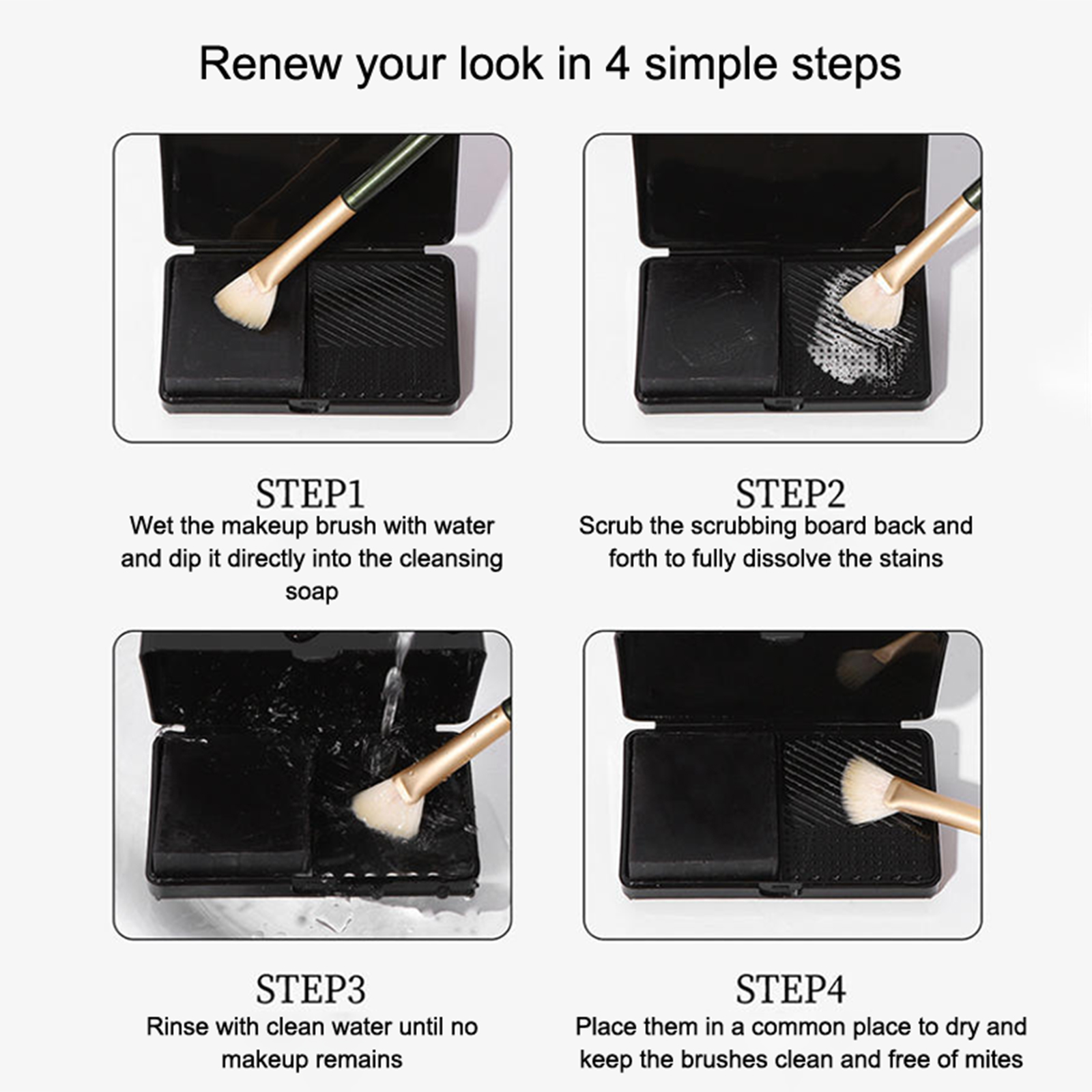 Renew your look in 4 simple steps

STEP1
Wet the makeup brush with water and dip it directly into the cleansing soap

STEP2
Scrub the scrubbing board back and forth to fully dissolve the stains

STEP3
Rinse with clean water until no makeup remains

STEP4
Place them in a common place to dry and keep the brushes clean and free of mites