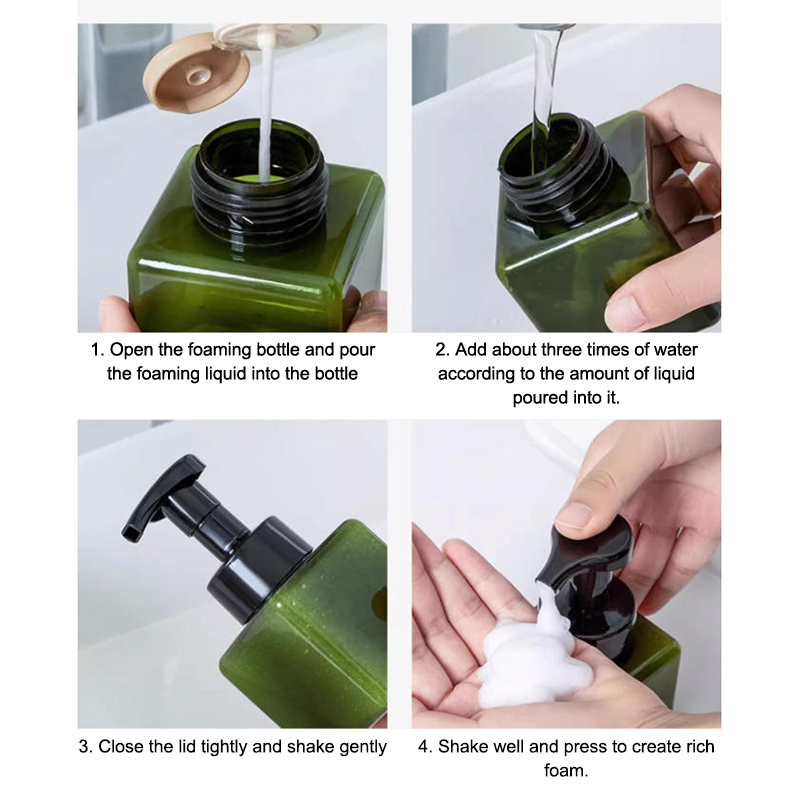 1. Open the foaming bottle and pour the foaming liquid into the bottle

2. Add about three times of water according to the amount of liquid poured into it.

3. Close the lid tightly and shake gently

4. Shake well and press to create rich foam.