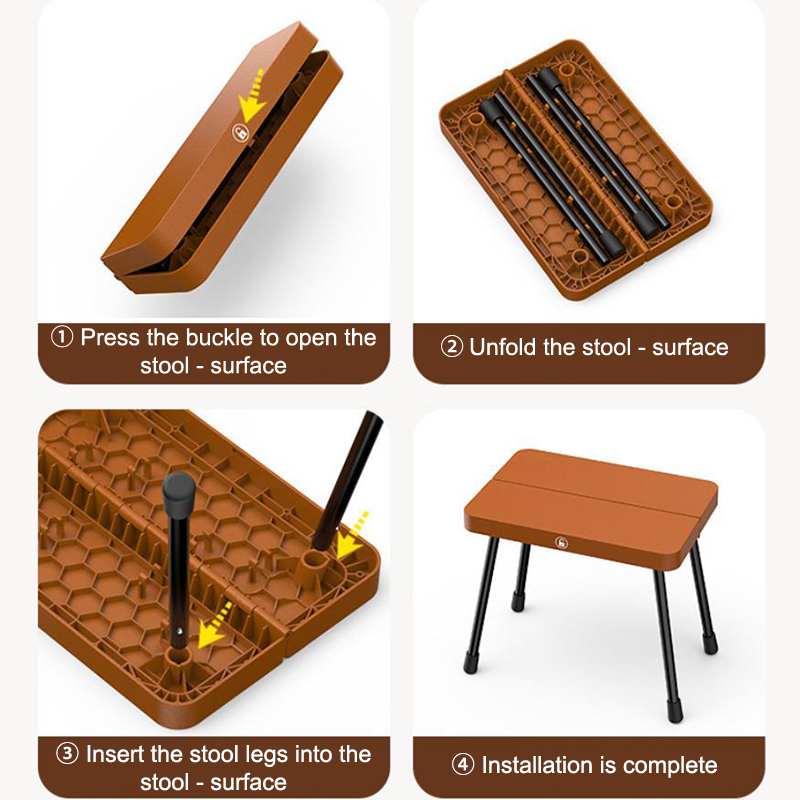 ① Press the buckle to open the stool - surface

② Unfold the stool - surface

③ Insert the stool legs into the stool - surface

④ Installation is complete