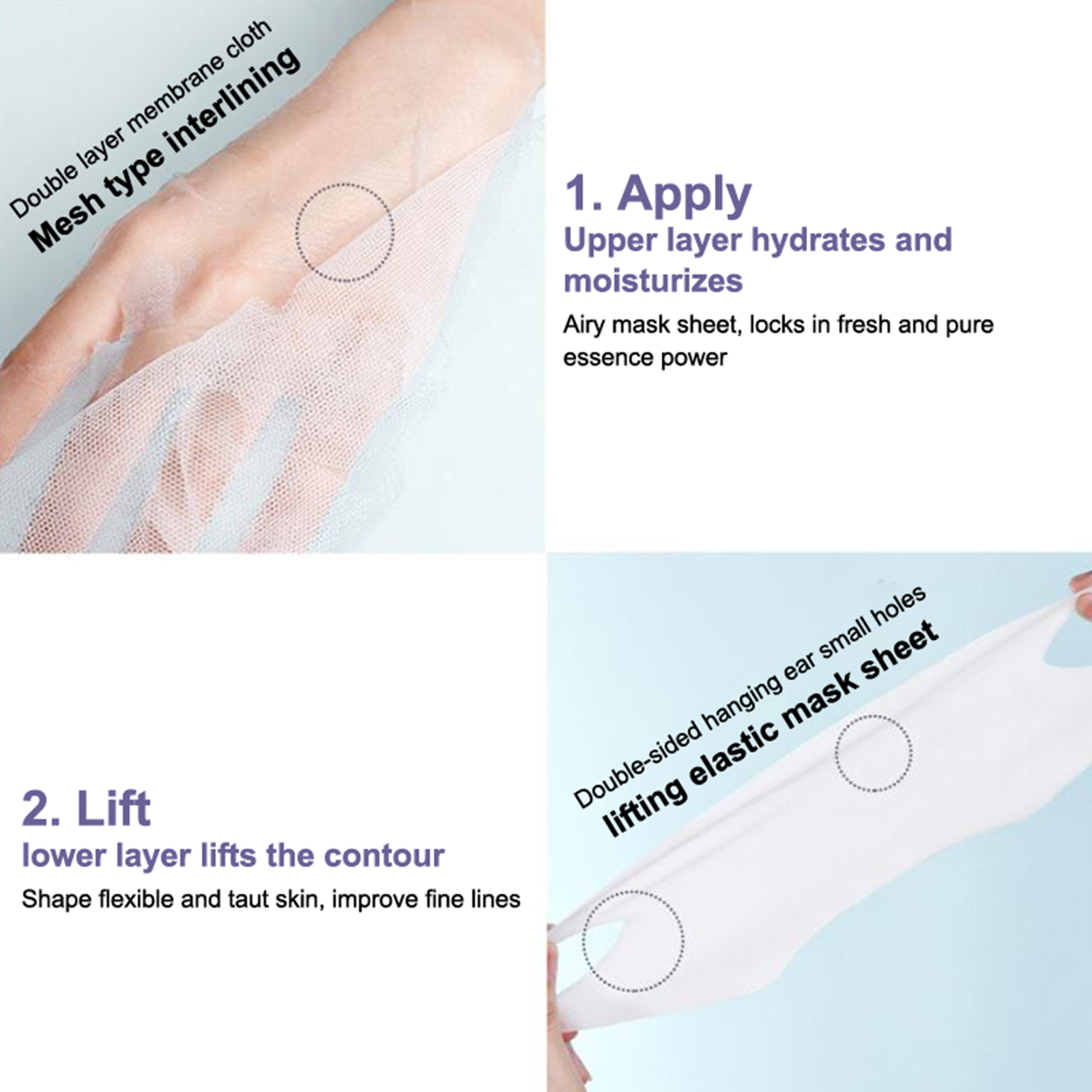 Double layer membrane cloth
Mesh type interlining

1. Apply
Upper layer hydrates and moisturizes
Airy mask sheet, locks in fresh and pure essence power

2. Lift
lower layer lifts the contour
Shape flexible and taut skin, improve fine lines

Double-sided hanging ear small holes
lifting elastic mask sheet