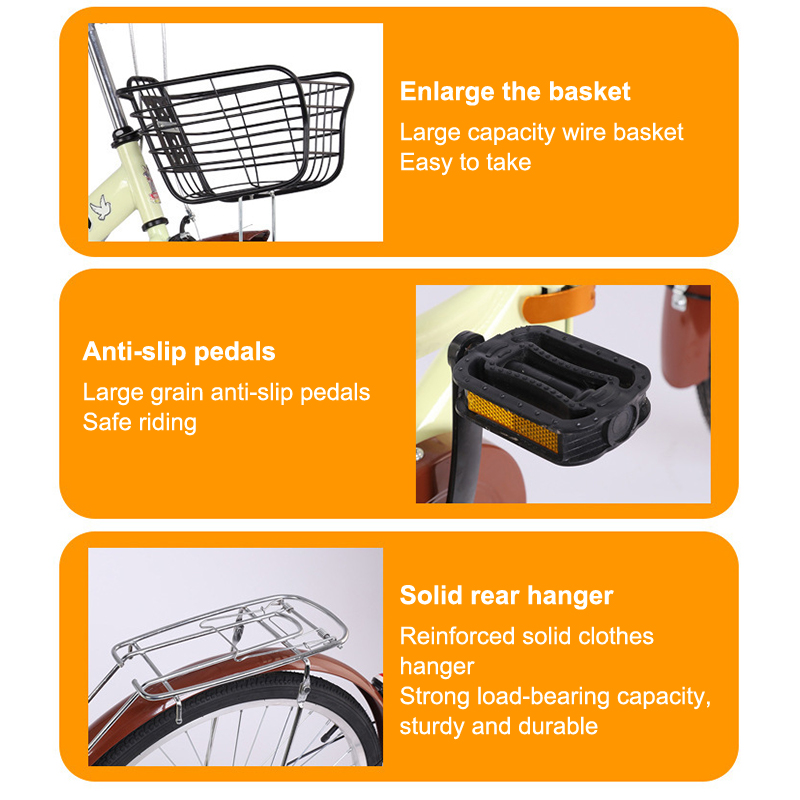 Enlarge the basket
Large capacity wire basket
Easy to take

Anti-slip pedals
Large grain anti-slip pedals
Safe riding

Solid rear hanger
Reinforced solid clothes hanger
Strong load-bearing capacity, sturdy and durable