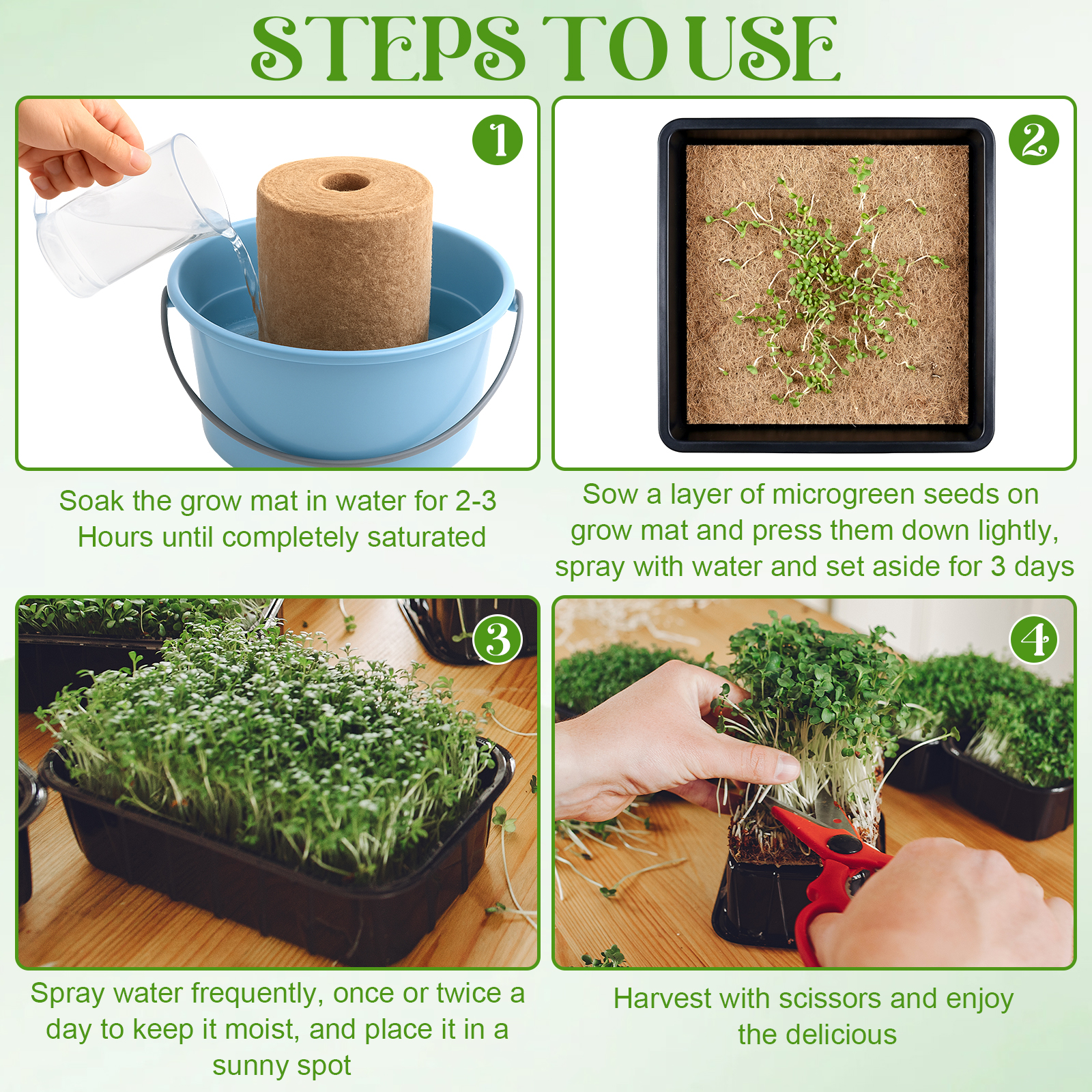 STEPS TO USE

1

Soak the grow mat in water for 2-3 Hours until completely saturated

2

Sow a layer of microgreen seeds on grow mat and press them down lightly, spray with water and set aside for 3 days

3

Spray water frequently, once or twice a day to keep it moist, and place it in a sunny spot

4

Harvest with scissors and enjoy the delicious