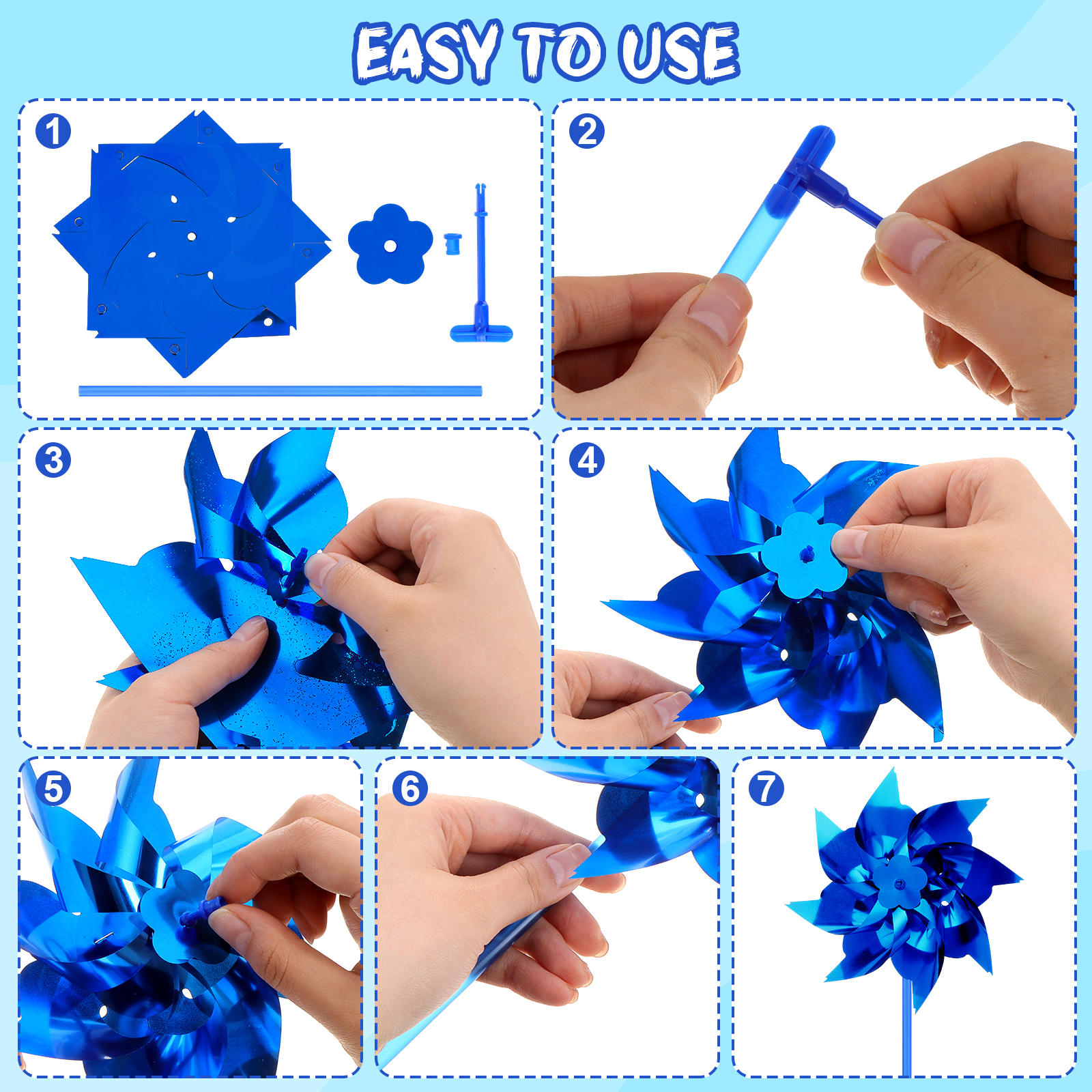 EASY TO USE

1

2

3

4

5

6

7