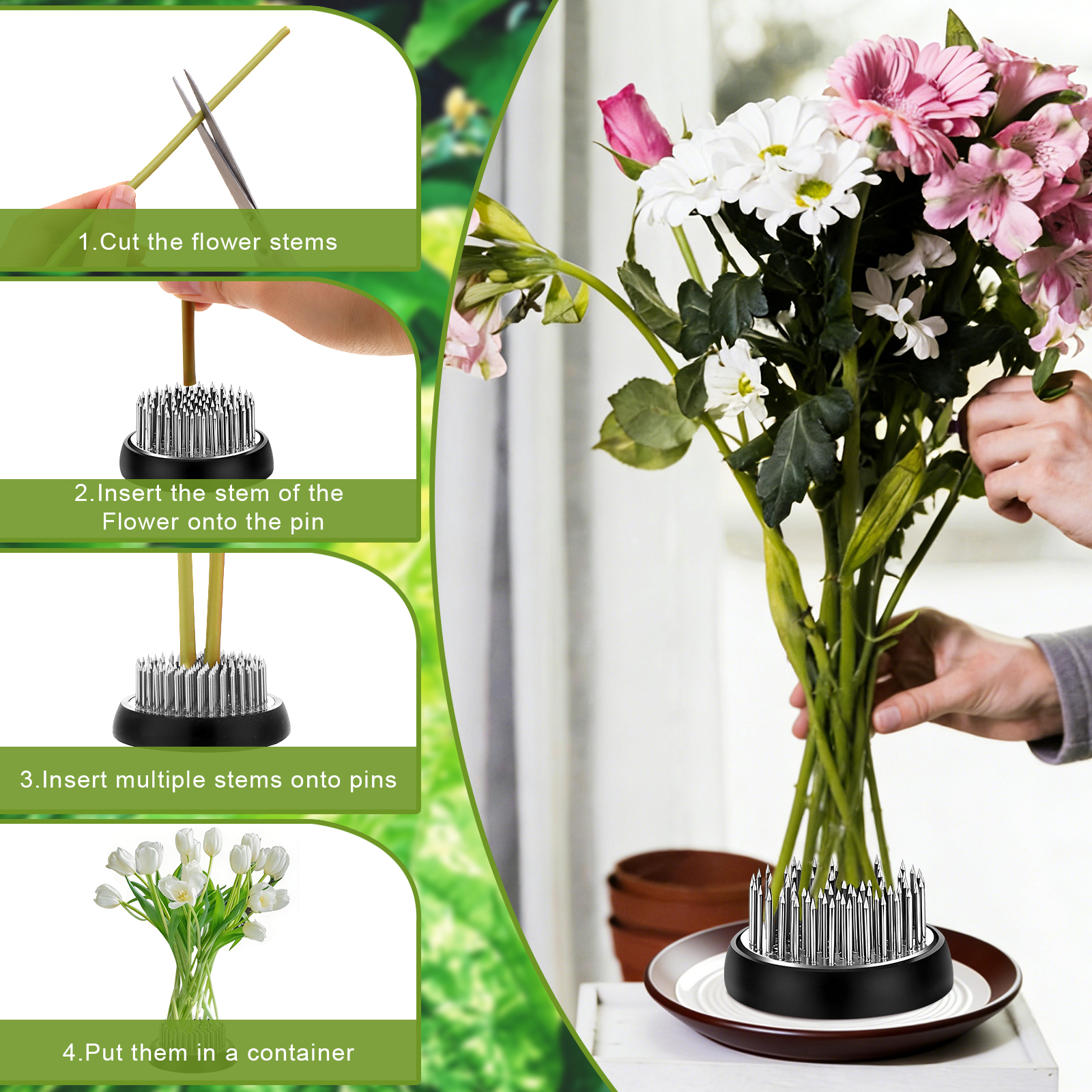 1.Cut the flower stems

2.Insert the stem of the Flower onto the pin

3.Insert multiple stems onto pins

4.Put them in a container