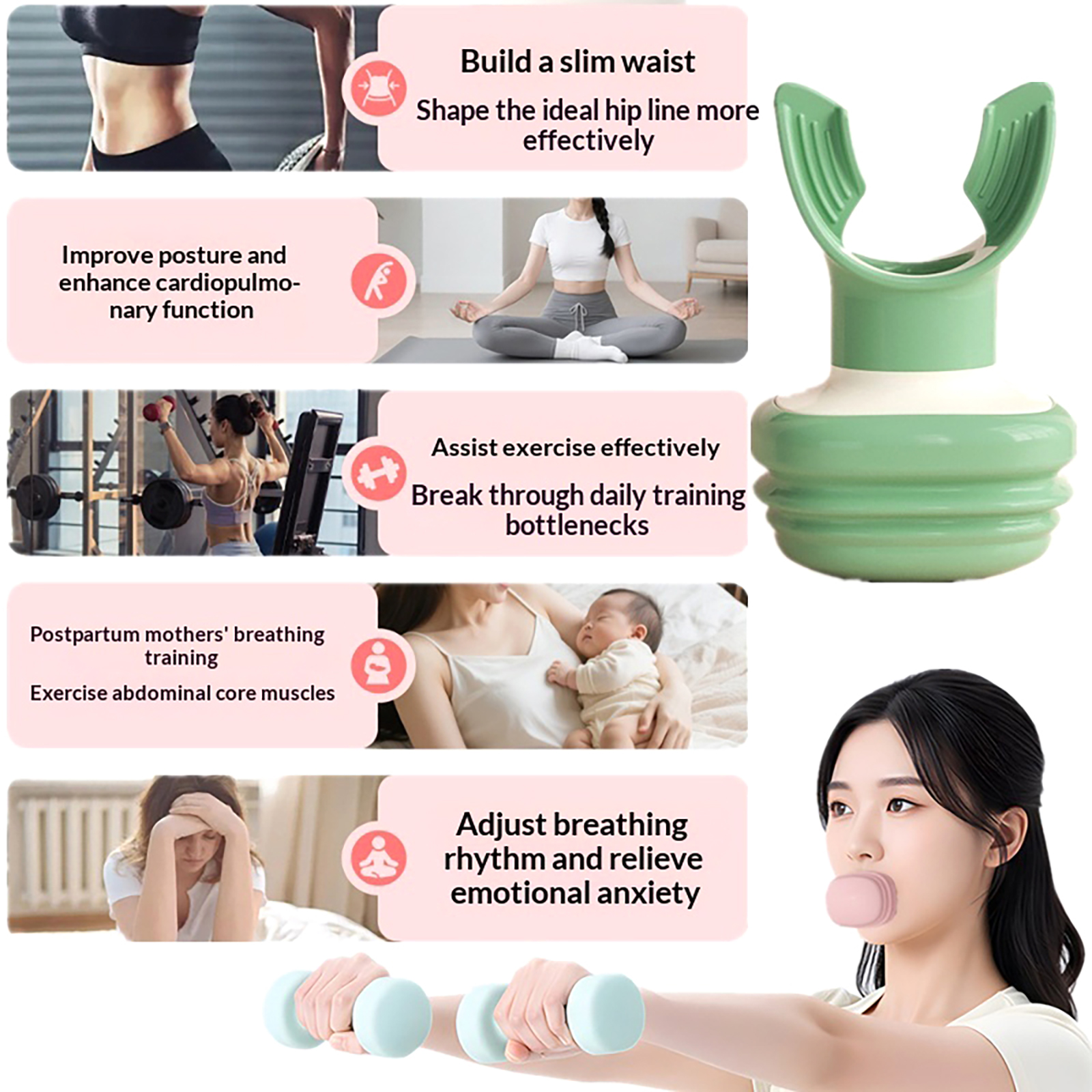 Build a slim waist

Shape the ideal hip line more effectively

Improve posture and enhance cardiopulmonary function

Assist exercise effectively

Break through daily training bottlenecks

Postpartum mothers' breathing training

Exercise abdominal core muscles

Adjust breathing rhythm and relieve emotional anxiety