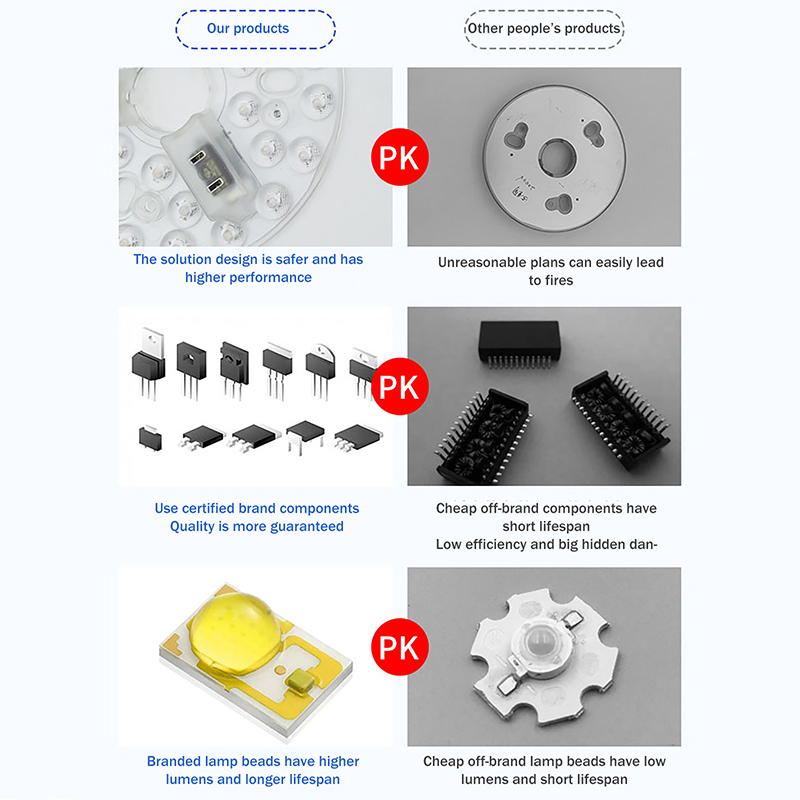 Our products

Other people's products

PK

The solution design is safer and has higher performance

Unreasonable plans can easily lead to fires

PK

Use certified brand components
Quality is more guaranteed

Cheap off-brand components have short lifespan
Low efficiency and big hidden dan-

PK

Branded lamp beads have higher lumens and longer lifespan

Cheap off-brand lamp beads have low lumens and short lifespan