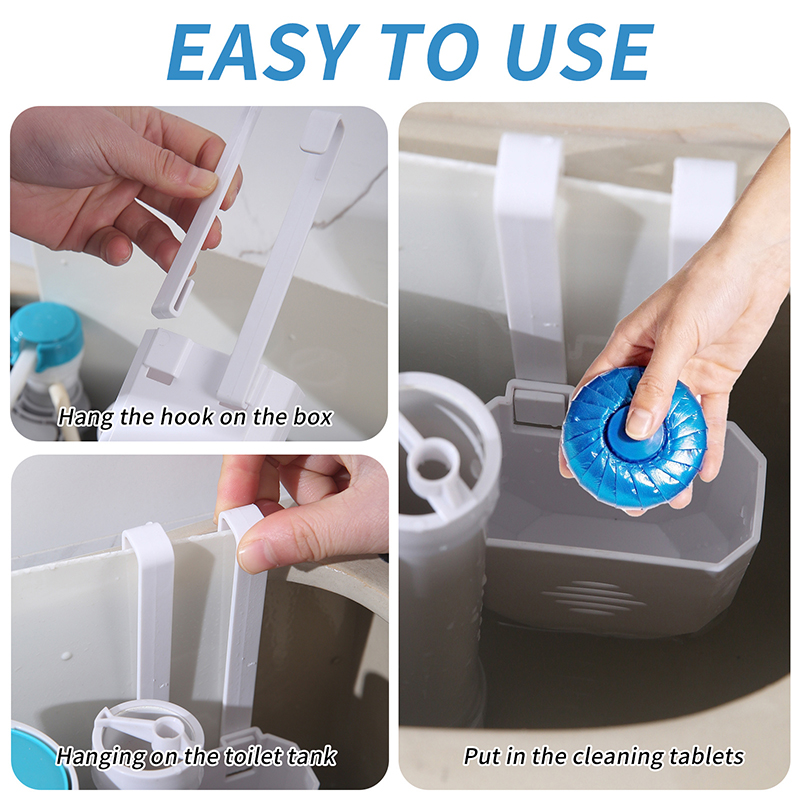 EASY TO USE

Hang the hook on the box

Hanging on the toilet tank

Put in the cleaning tablets