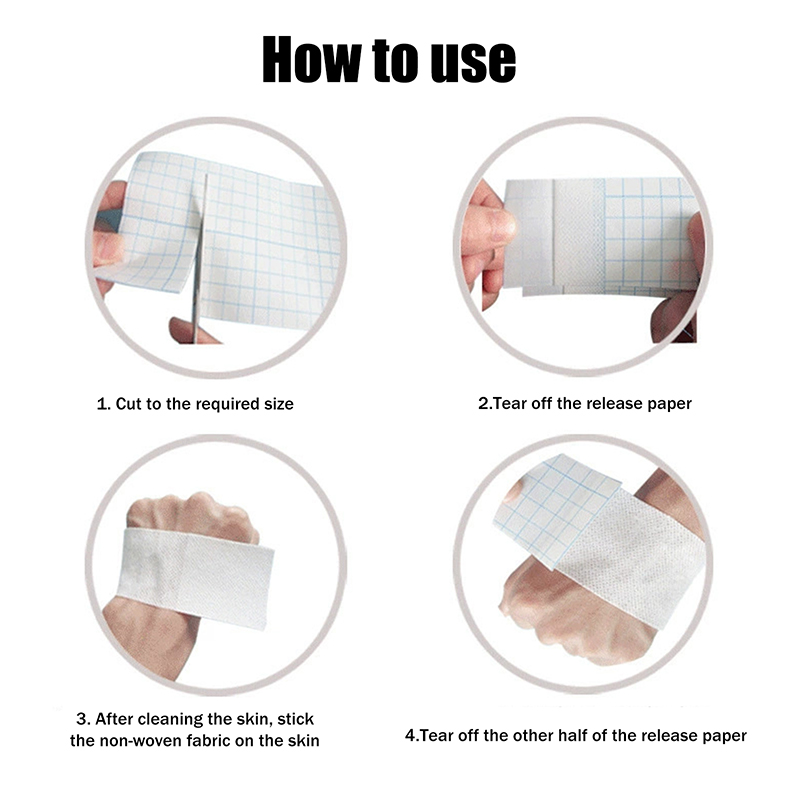 How to use

1. Cut to the required size

2.Tear off the release paper

3. After cleaning the skin, stick the non-woven fabric on the skin

4.Tear off the other half of the release paper