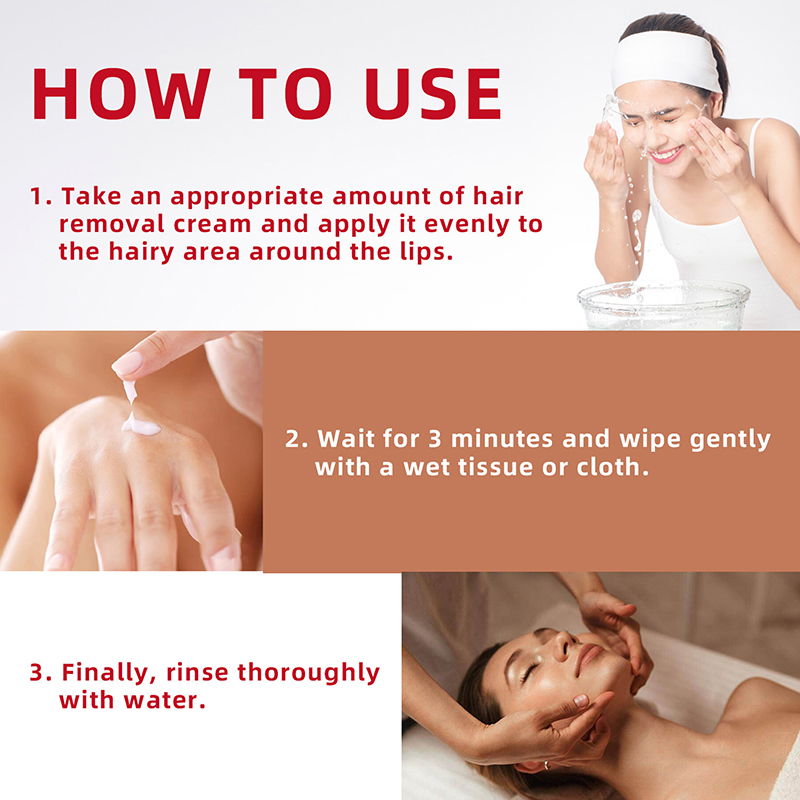 HOW TO USE

1. Take an appropriate amount of hair removal cream and apply it evenly to the hairy area around the lips.

2. Wait for 3 minutes and wipe gently with a wet tissue or cloth.

3. Finally, rinse thoroughly with water.