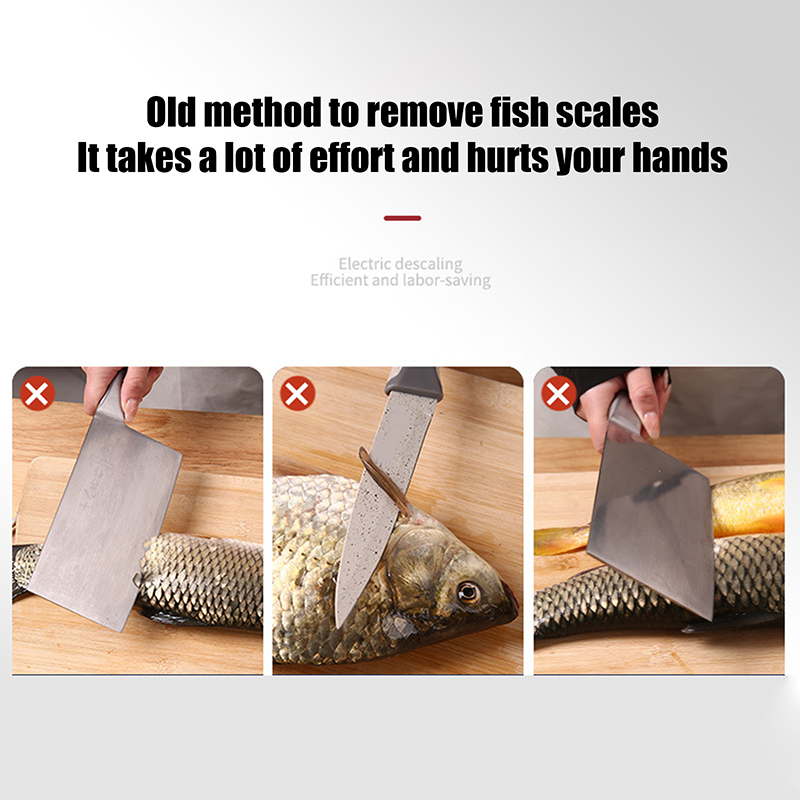 Old method to remove fish scales
It takes a lot of effort and hurts your hands

Electric descaling
Efficient and labor-saving