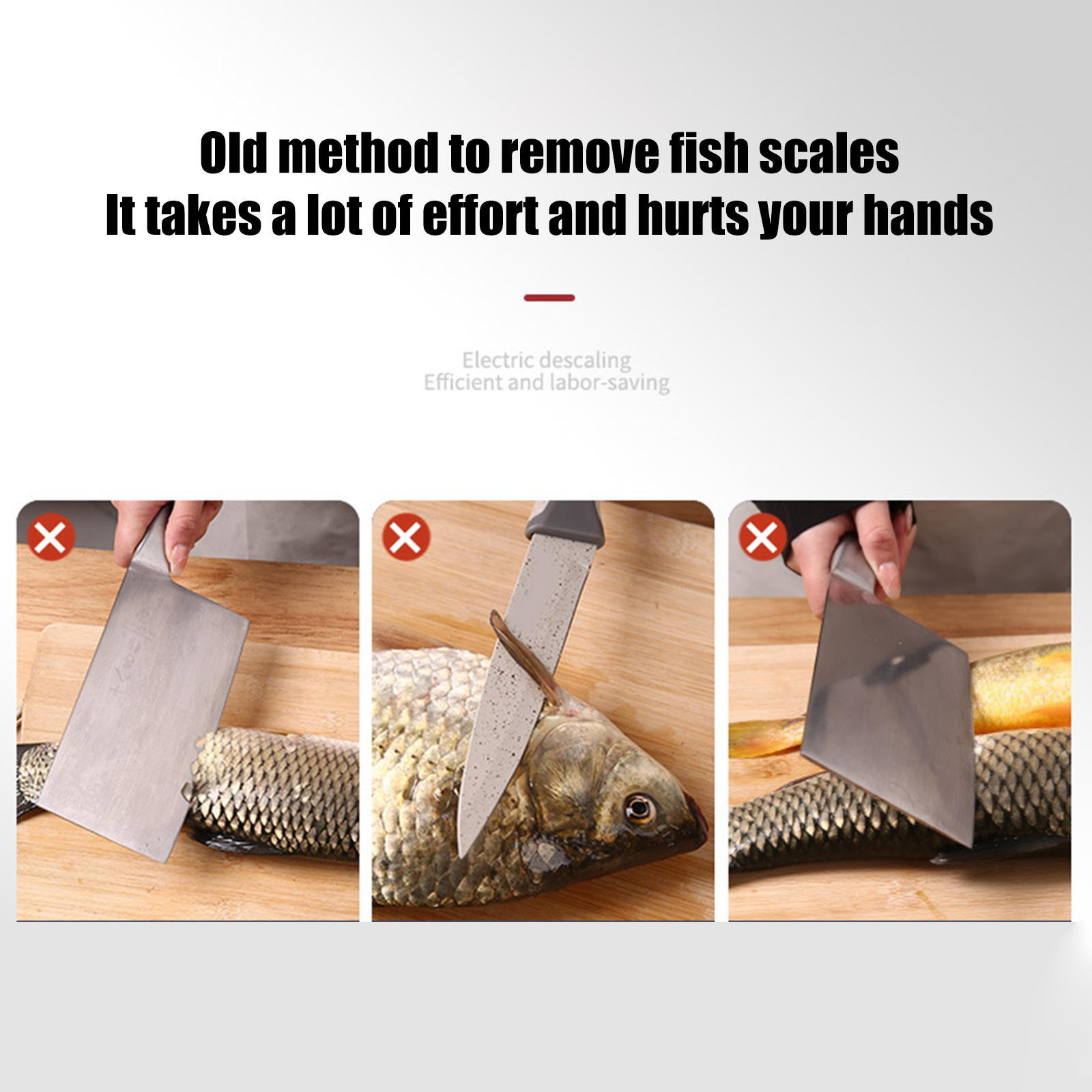 Old method to remove fish scales
It takes a lot of effort and hurts your hands

Electric descaling
Efficient and labor-saving