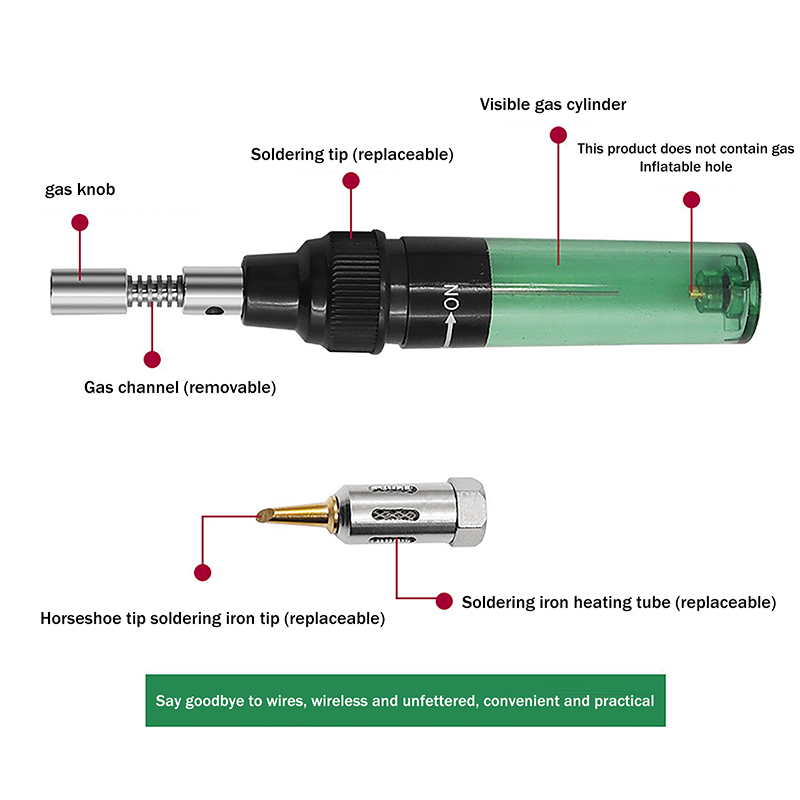 Visible gas cylinder

Soldering tip (replaceable)

This product does not contain gas
Inflatable hole

gas knob

ON

Gas channel (removable)

Horseshoe tip soldering iron tip (replaceable)

Soldering iron heating tube (replaceable)

Say goodbye to wires, wireless and unfettered, convenient and practical