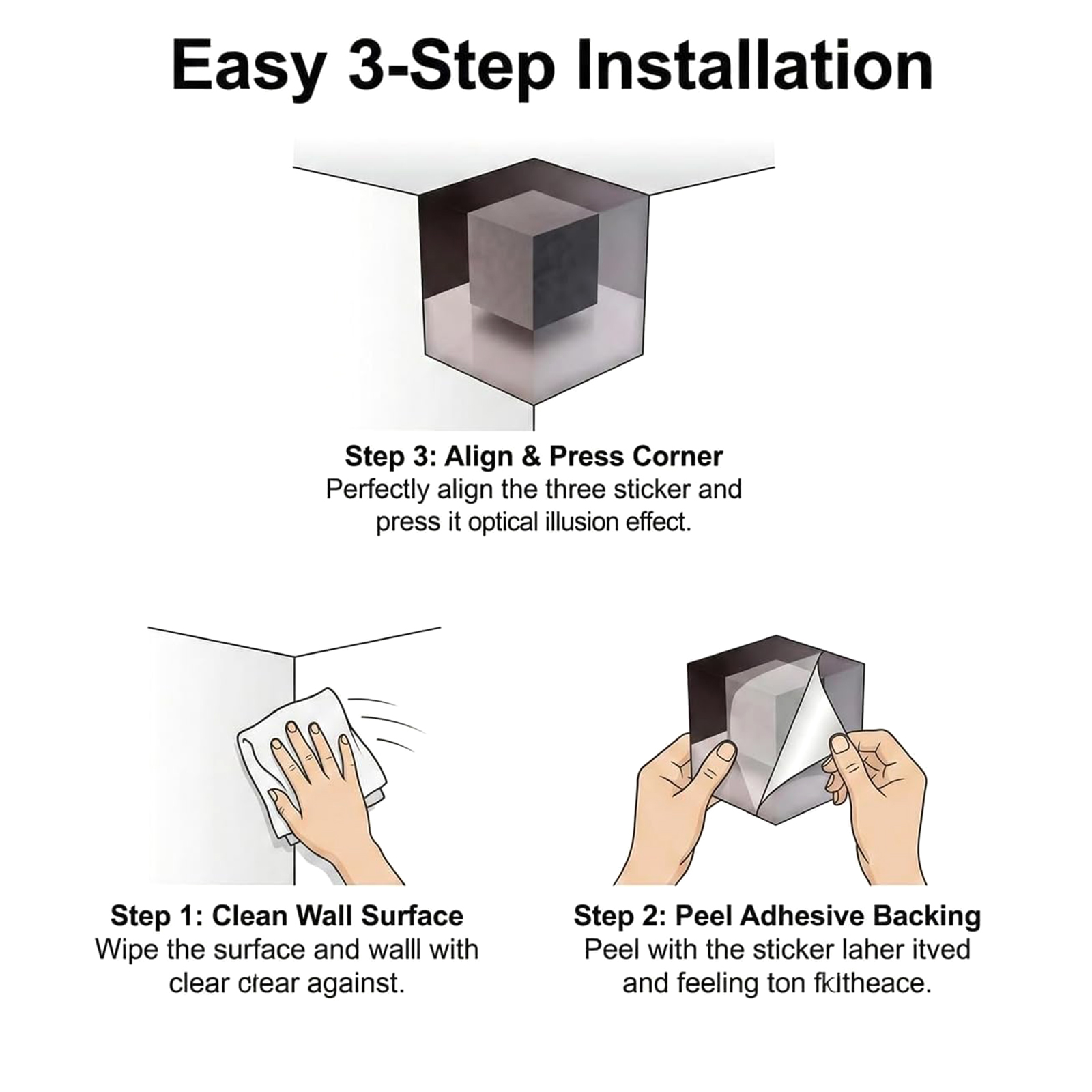 Easy 3-Step Installation

Step 3: Align & Press Corner
Perfectly align the three sticker and press it optical illusion effect.

Step 1: Clean Wall Surface
Wipe the surface and walll with clear clear against.

Step 2: Peel Adhesive Backing
Peel with the sticker laher itved and feeling ton fkltheace.