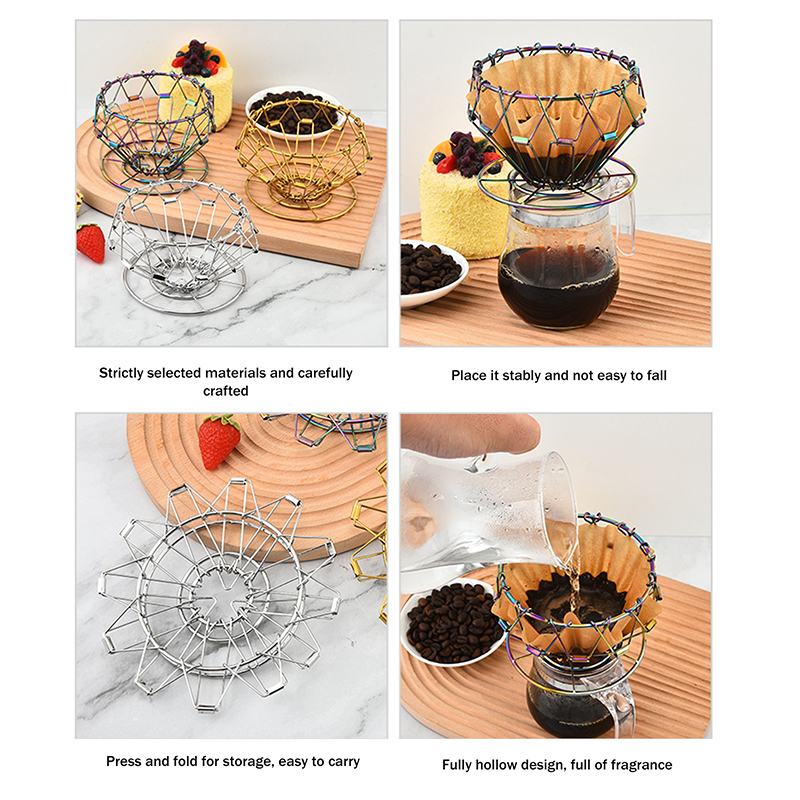 Strictly selected materials and carefully crafted

Place it stably and not easy to fall

Press and fold for storage, easy to carry

Fully hollow design, full of fragrance