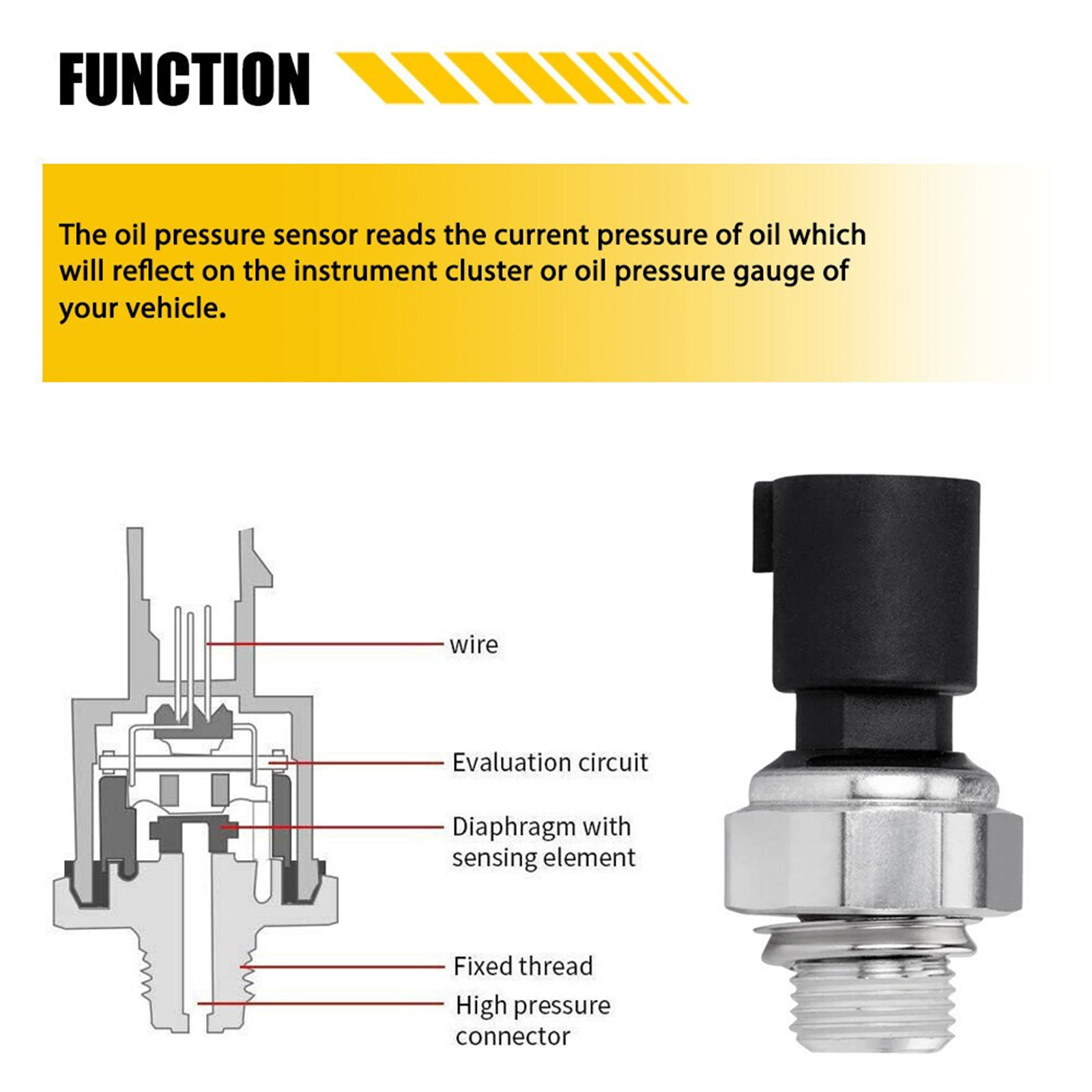 FUNCTION

The oil pressure sensor reads the current pressure of oil which will reflect on the instrument cluster or oil pressure gauge of your vehicle.

wire

Evaluation circuit

Diaphragm with sensing element

Fixed thread

High pressure connector