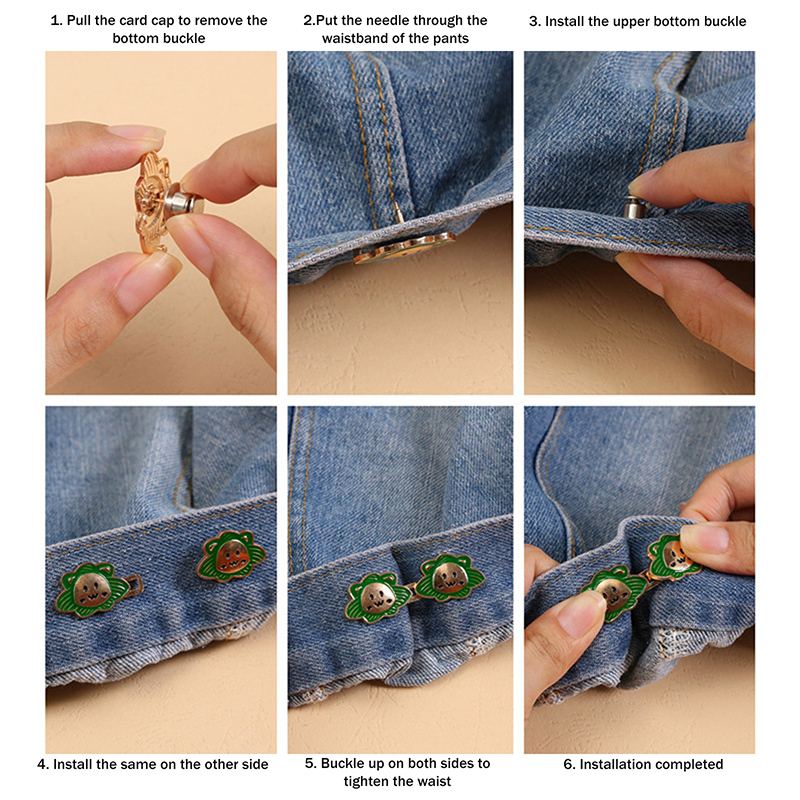 1. Pull the card cap to remove the bottom buckle

2.Put the needle through the waistband of the pants

3. Install the upper bottom buckle

4. Install the same on the other side

5. Buckle up on both sides to tighten the waist

6. Installation completed