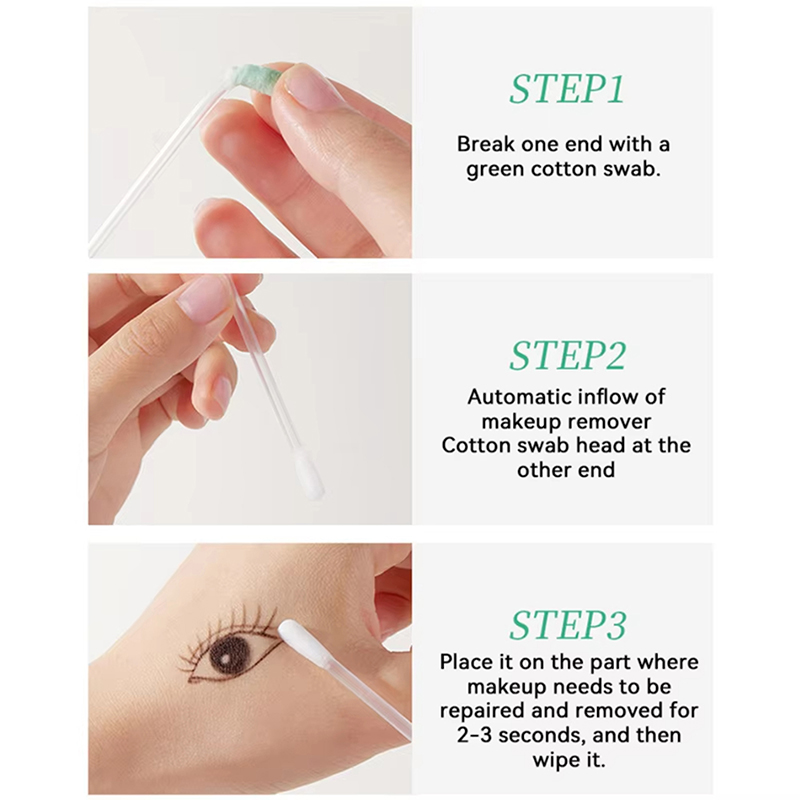 STEP1

Break one end with a green cotton swab.

STEP2

Automatic inflow of makeup remover
Cotton swab head at the other end

STEP3

Place it on the part where makeup needs to be repaired and removed for 2-3 seconds, and then wipe it.