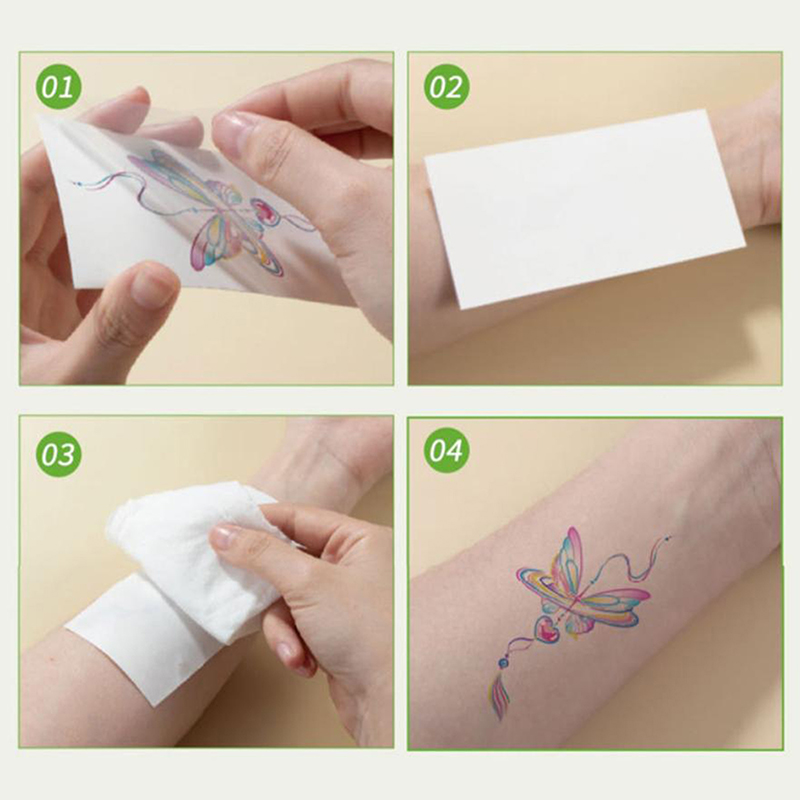 01

02

03

04