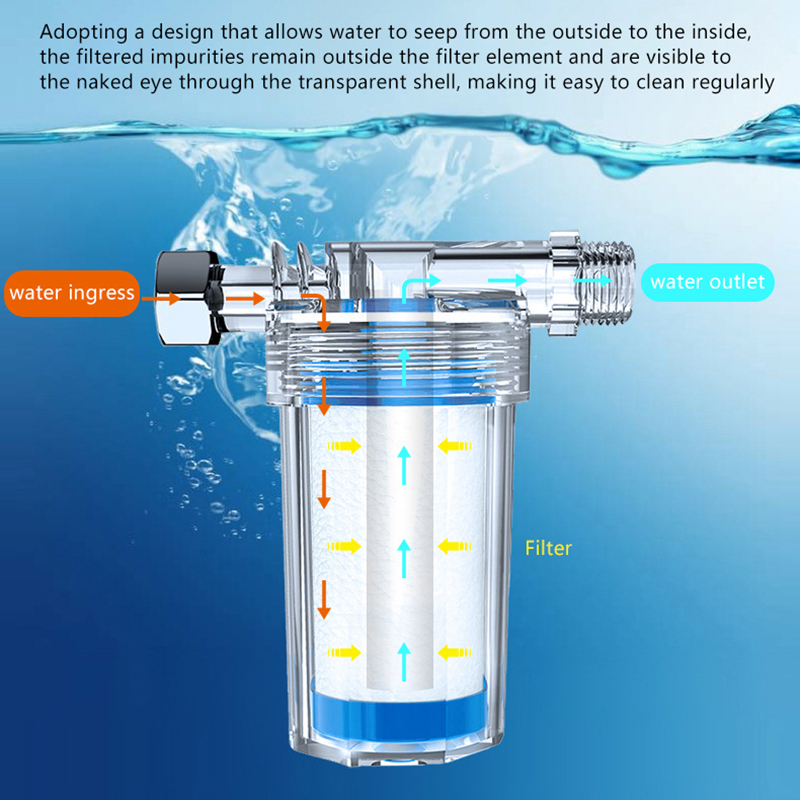 Adopting a design that allows water to seep from the outside to the inside, the filtered impurities remain outside the filter element and are visible to the naked eye through the transparent shell, making it easy to clean regularly

water ingress

water outlet

Filter