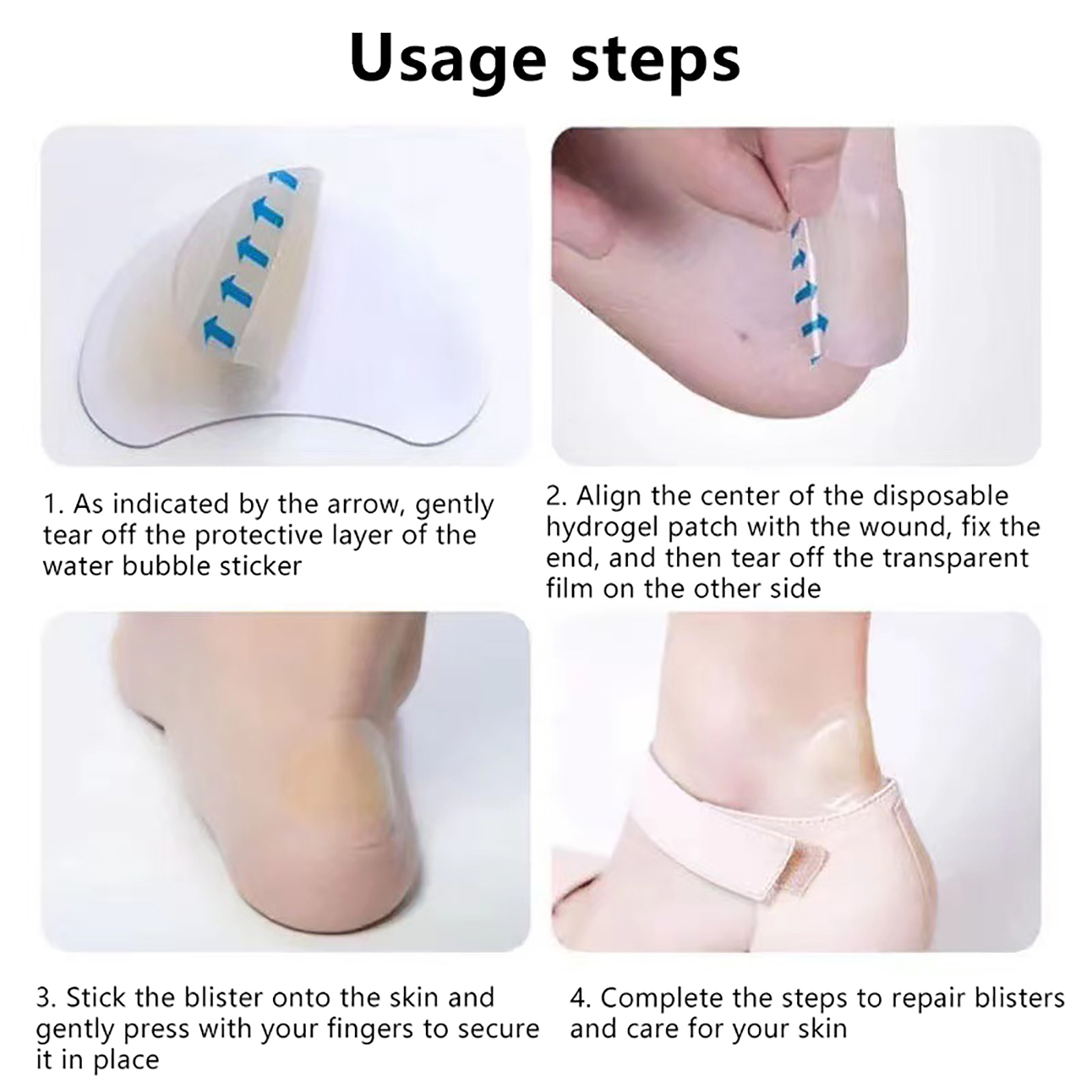 Usage steps

1. As indicated by the arrow, gently tear off the protective layer of the water bubble sticker

2. Align the center of the disposable hydrogel patch with the wound, fix the end, and then tear off the transparent film on the other side

3. Stick the blister onto the skin and gently press with your fingers to secure it in place

4. Complete the steps to repair blisters and care for your skin