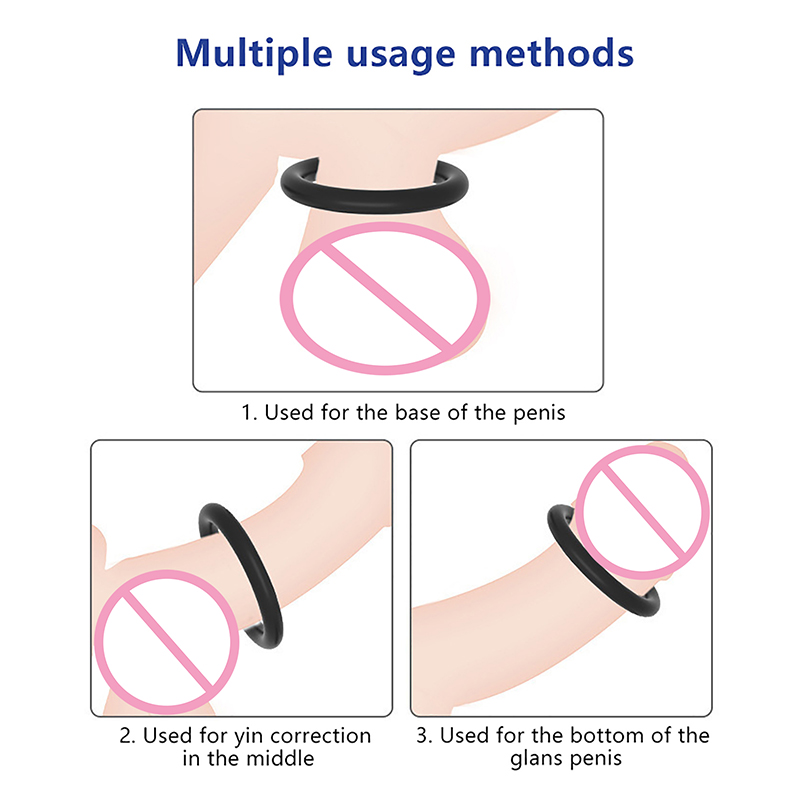 Multiple usage methods

1. Used for the base of the penis

2. Used for yin correction in the middle

3. Used for the bottom of the glans penis