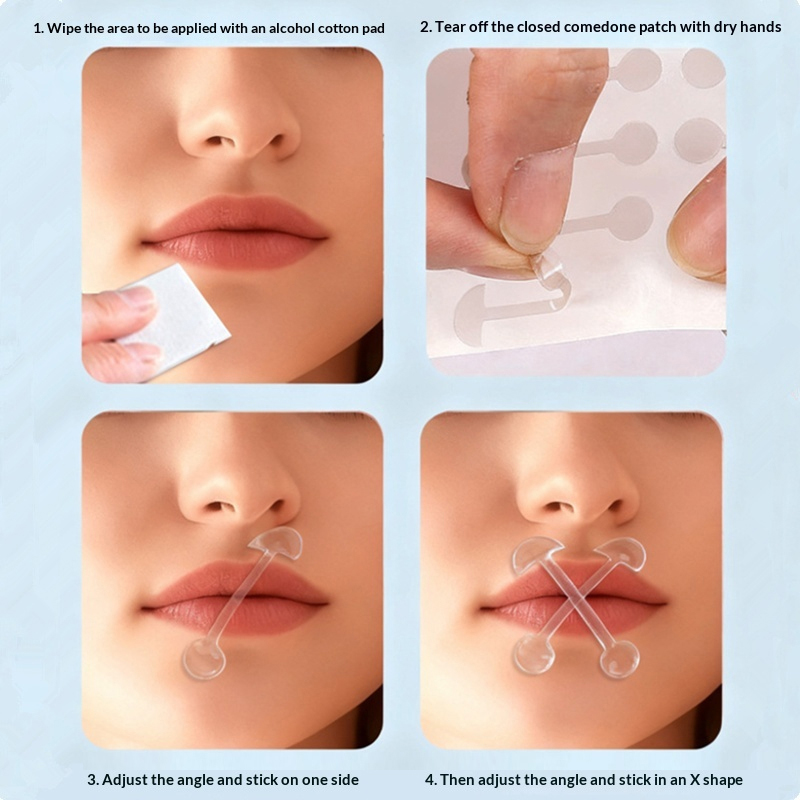 1. Wipe the area to be applied with an alcohol cotton pad

2. Tear off the closed comedone patch with dry hands

3. Adjust the angle and stick on one side

4. Then adjust the angle and stick in an X shape