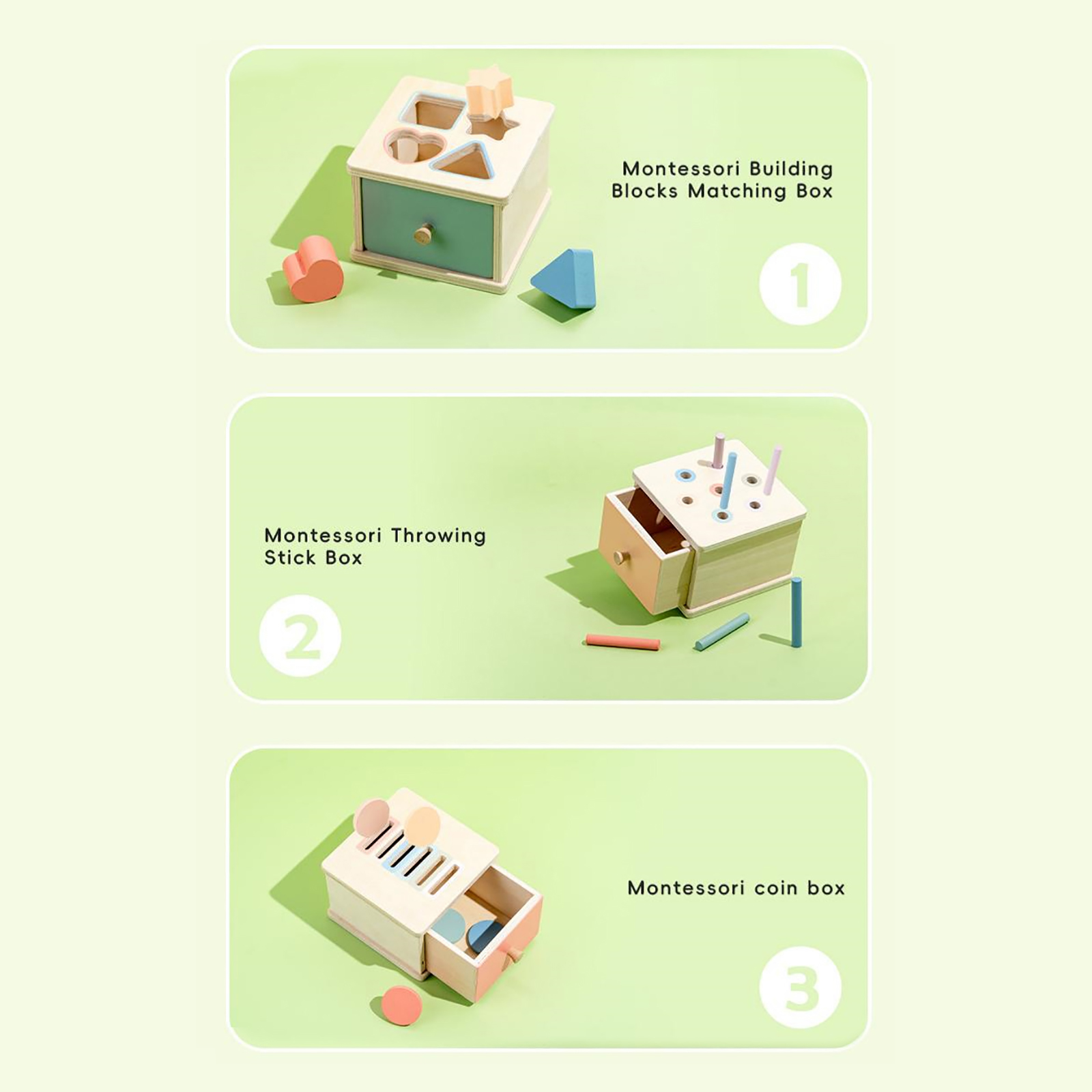 Montessori Building Blocks Matching Box

1

Montessori Throwing Stick Box

2

Montessori coin box

3