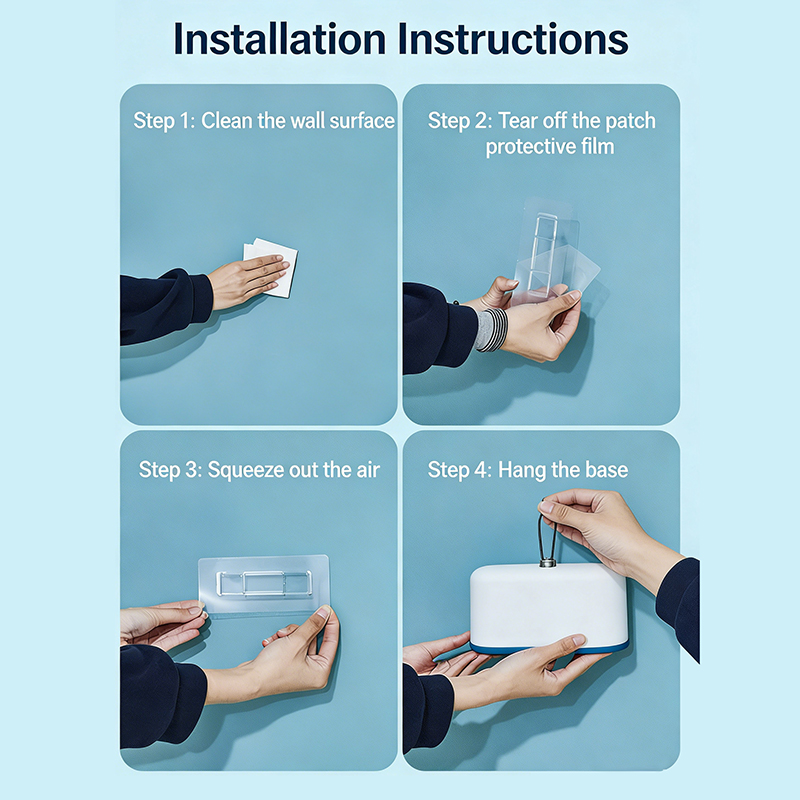 Installation Instructions

Step 1: Clean the wall surface

Step 2: Tear off the patch protective film

Step 3: Squeeze out the air

Step 4: Hang the base