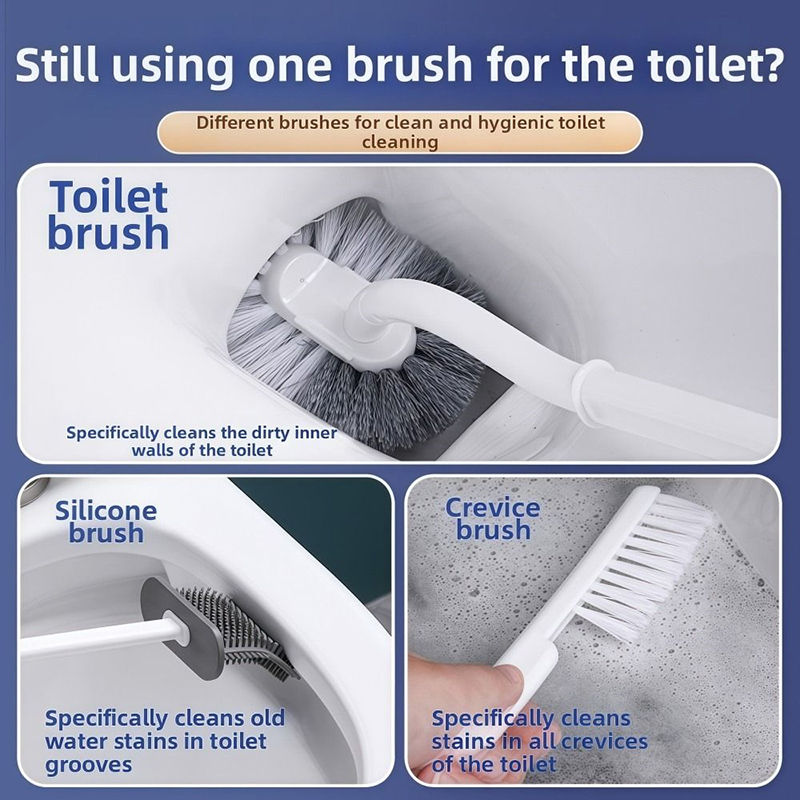 Still using one brush for the toilet?

Different brushes for clean and hygienic toilet cleaning

Toilet brush

Specifically cleans the dirty inner walls of the toilet

Silicone brush

Specifically cleans old water stains in toilet grooves

Crevice brush

Specifically cleans stains in all crevices of the toilet