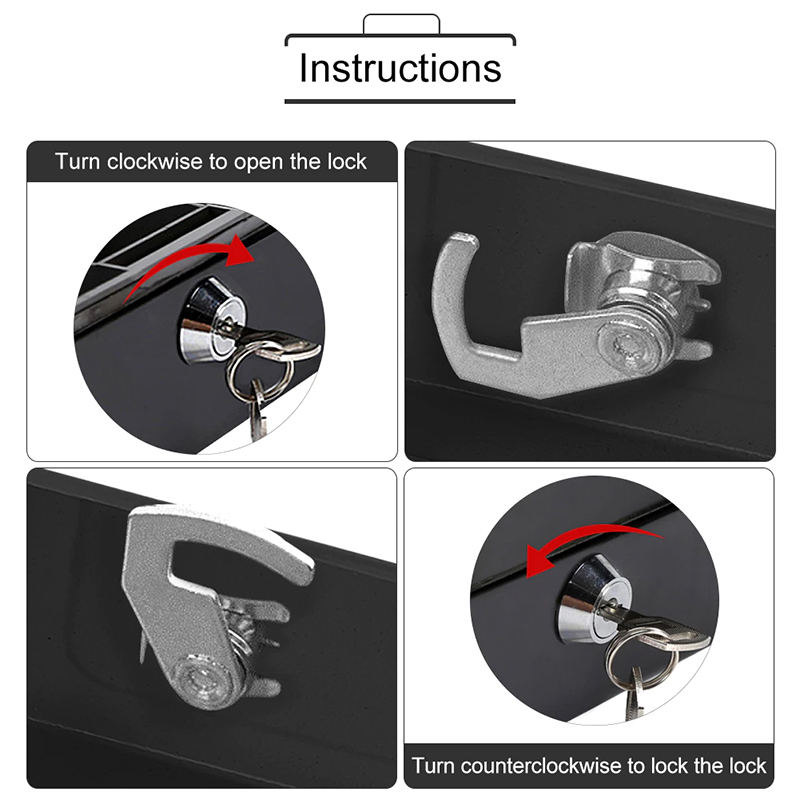 Instructions

Turn clockwise to open the lock

Turn counterclockwise to lock the lock