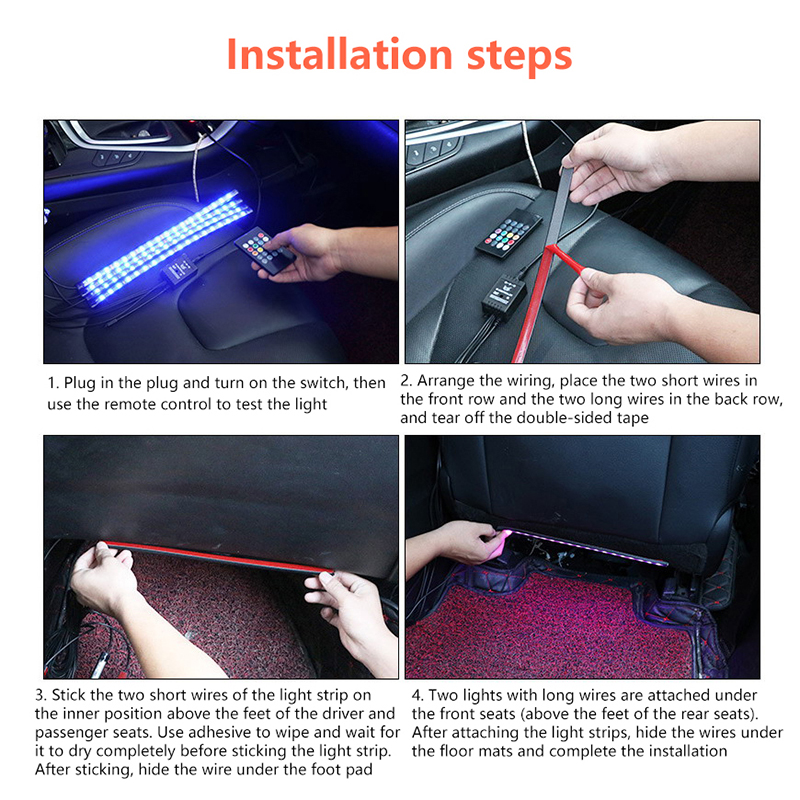 Installation steps

1. Plug in the plug and turn on the switch, then use the remote control to test the light

2. Arrange the wiring, place the two short wires in the front row and the two long wires in the back row, and tear off the double-sided tape

3. Stick the two short wires of the light strip on the inner position above the feet of the driver and passenger seats. Use adhesive to wipe and wait for it to dry completely before sticking the light strip. After sticking, hide the wire under the foot pad

4. Two lights with long wires are attached under the front seats (above the feet of the rear seats). After attaching the light strips, hide the wires under the floor mats and complete the installation