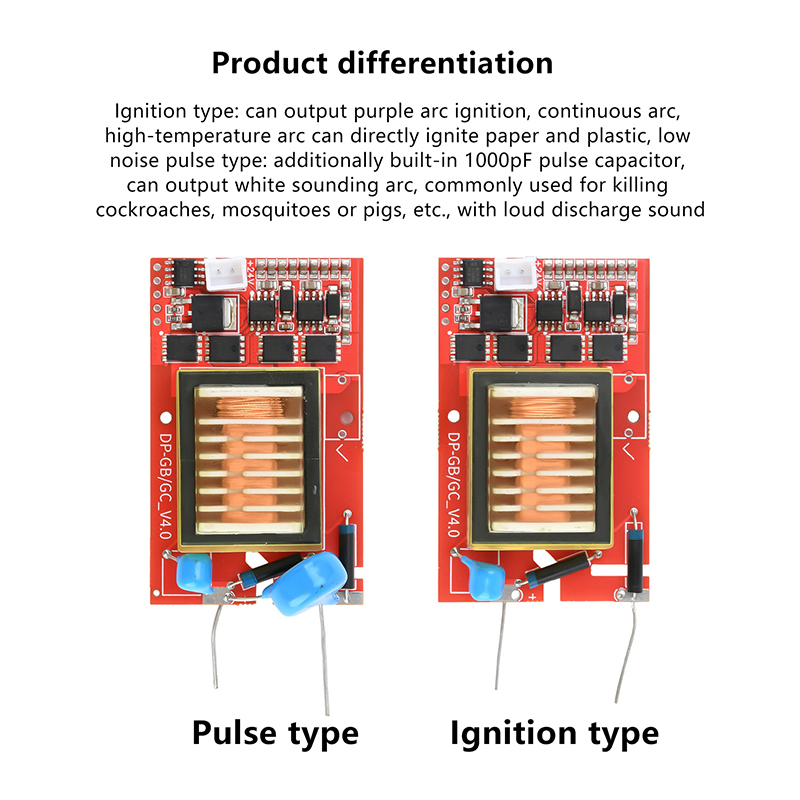 Product differentiation

Ignition type: can output purple arc ignition, continuous arc, high-temperature arc can directly ignite paper and plastic, low noise pulse type: additionally built-in 1000pF pulse capacitor, can output white sounding arc, commonly used for killing cockroaches, mosquitoes or pigs, etc., with loud discharge sound

DP-GB/GC_V4.0

DP-GB/GC_V4.0

Pulse type

Ignition type