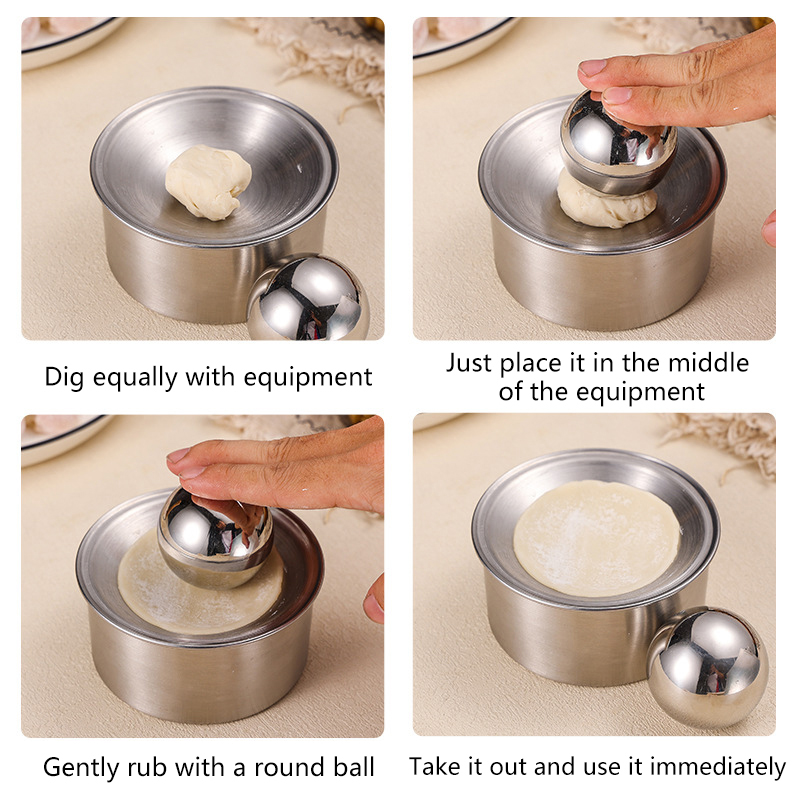 Dig equally with equipment

Just place it in the middle of the equipment

Gently rub with a round ball

Take it out and use it immediately