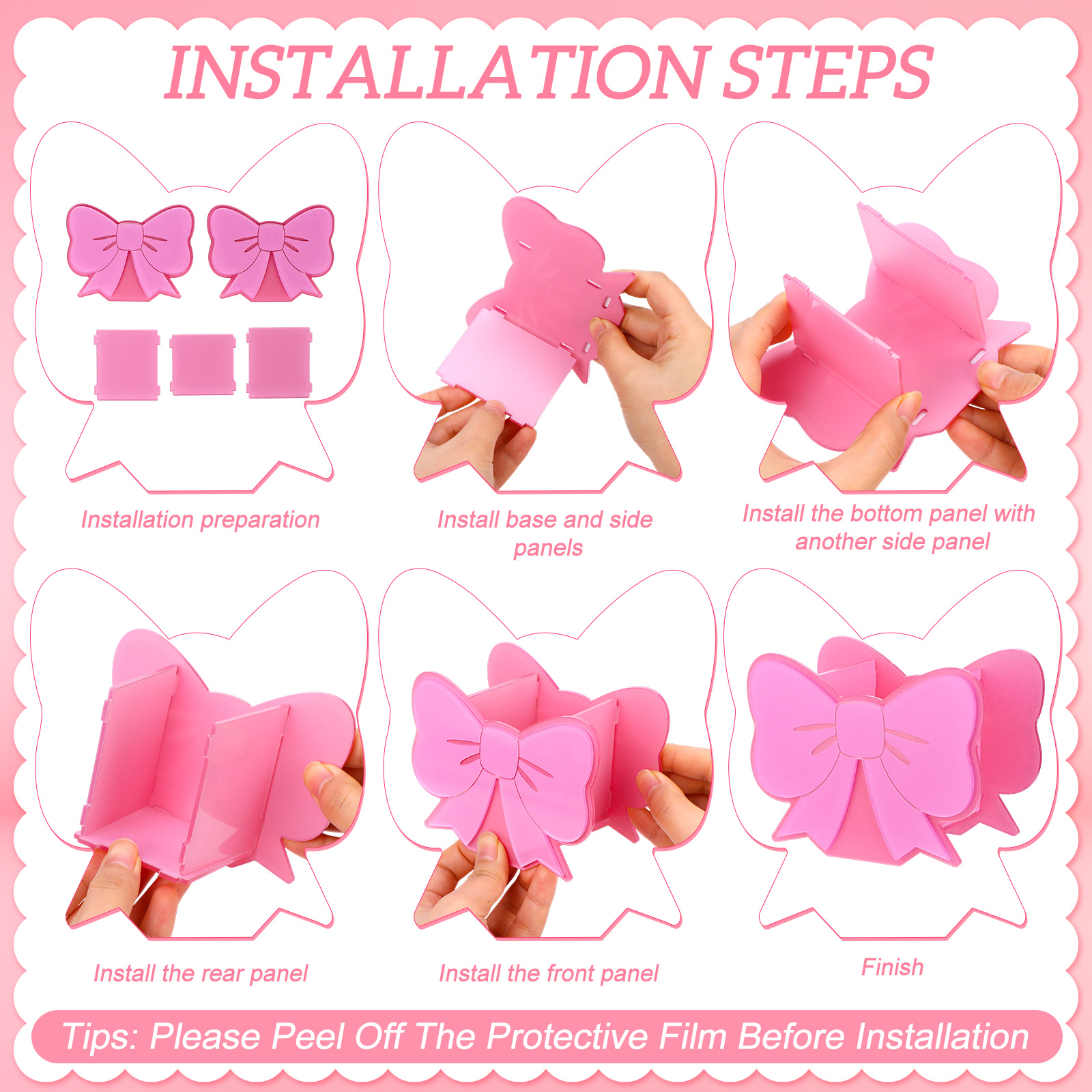 INSTALLATION STEPS

Installation preparation

Install base and side panels

Install the bottom panel with another side panel

Install the rear panel

Install the front panel

Finish

Tips: Please Peel Off The Protective Film Before Installation