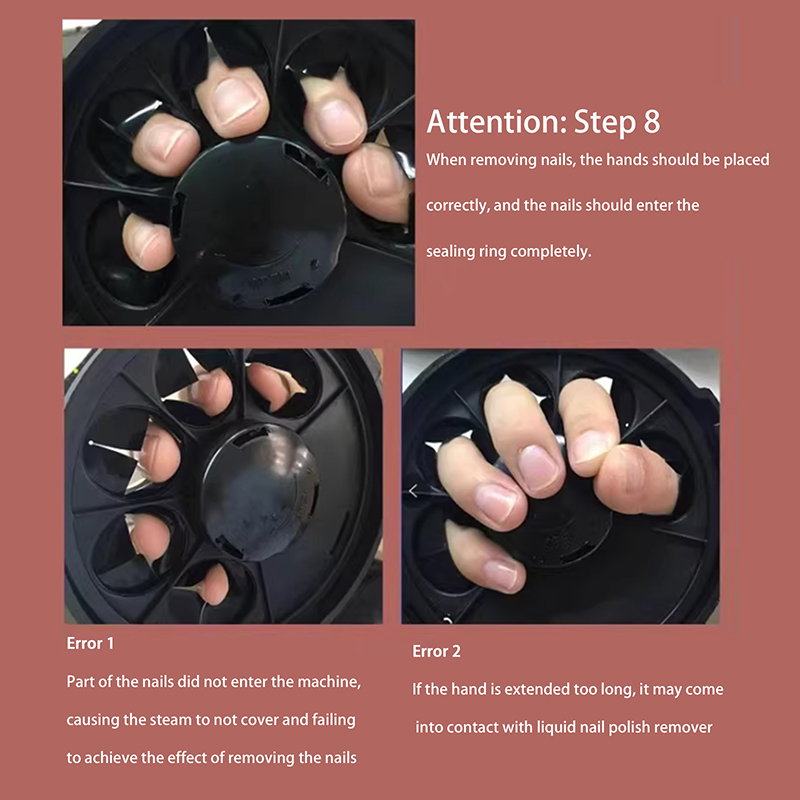 Attention: Step 8
When removing nails, the hands should be placed correctly, and the nails should enter the sealing ring completely.

Error 1
Part of the nails did not enter the machine, causing the steam to not cover and failing to achieve the effect of removing the nails

Error 2
If the hand is extended too long, it may come into contact with liquid nail polish remover