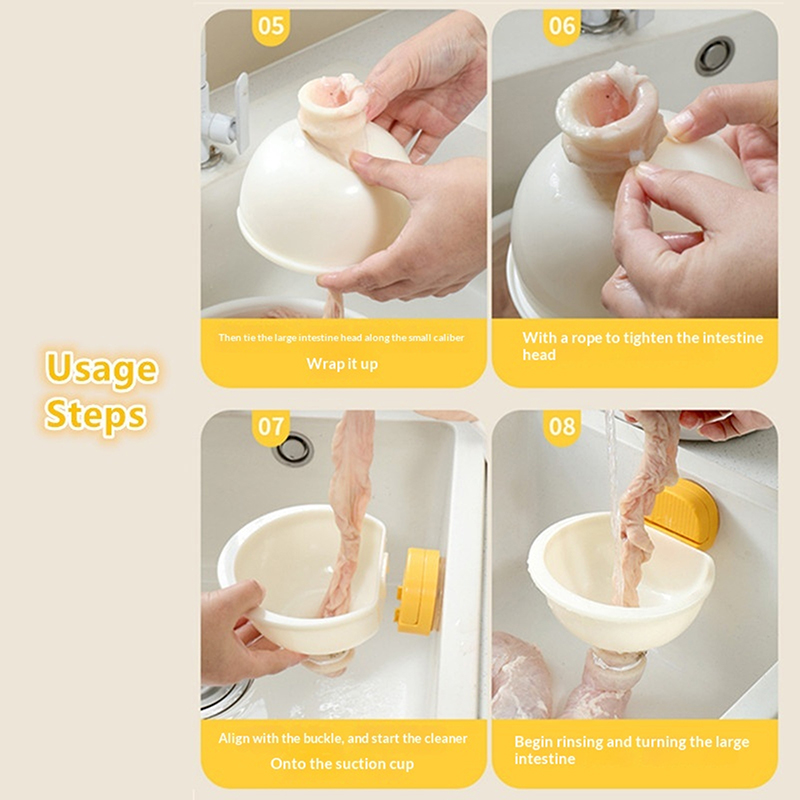 Usage Steps

05

Then tie the large intestine head along the small caliber

Wrap it up

06

With a rope to tighten the intestine head

07

Align with the buckle, and start the cleaner

Onto the suction cup

08

Begin rinsing and turning the large intestine