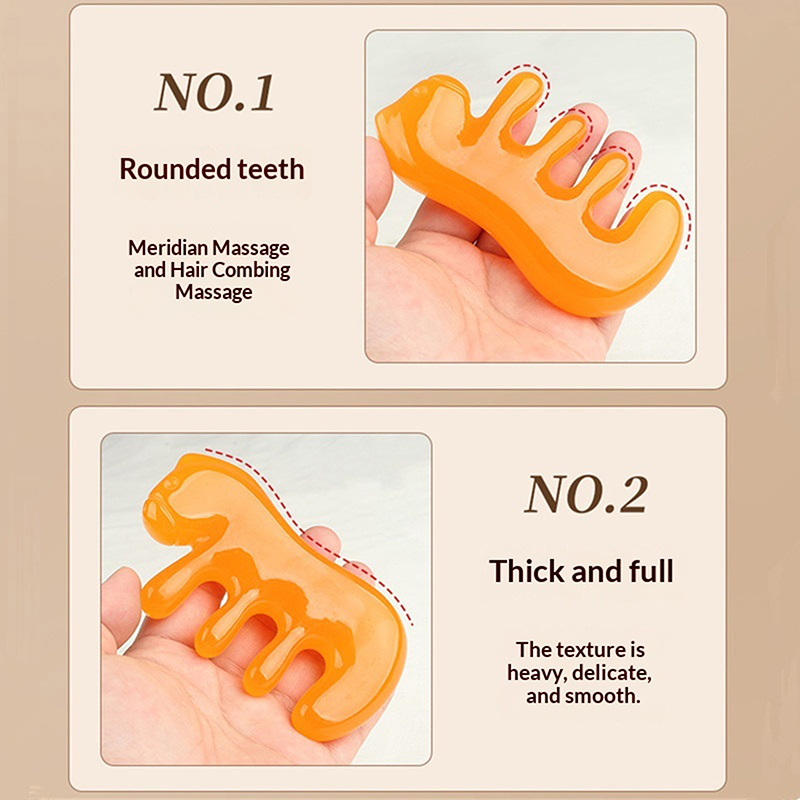 NO.1

Rounded teeth

Meridian Massage and Hair Combing Massage

NO.2

Thick and full

The texture is heavy, delicate, and smooth.