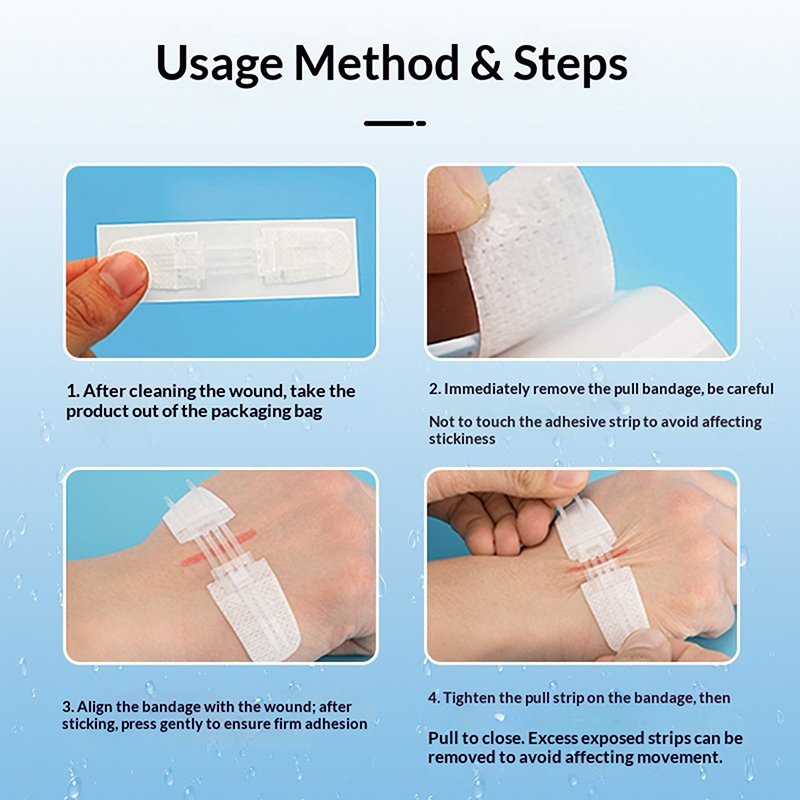 Usage Method & Steps

1. After cleaning the wound, take the product out of the packaging bag

2. Immediately remove the pull bandage, be careful

Not to touch the adhesive strip to avoid affecting stickiness

3. Align the bandage with the wound; after sticking, press gently to ensure firm adhesion

4. Tighten the pull strip on the bandage, then

Pull to close. Excess exposed strips can be removed to avoid affecting movement.