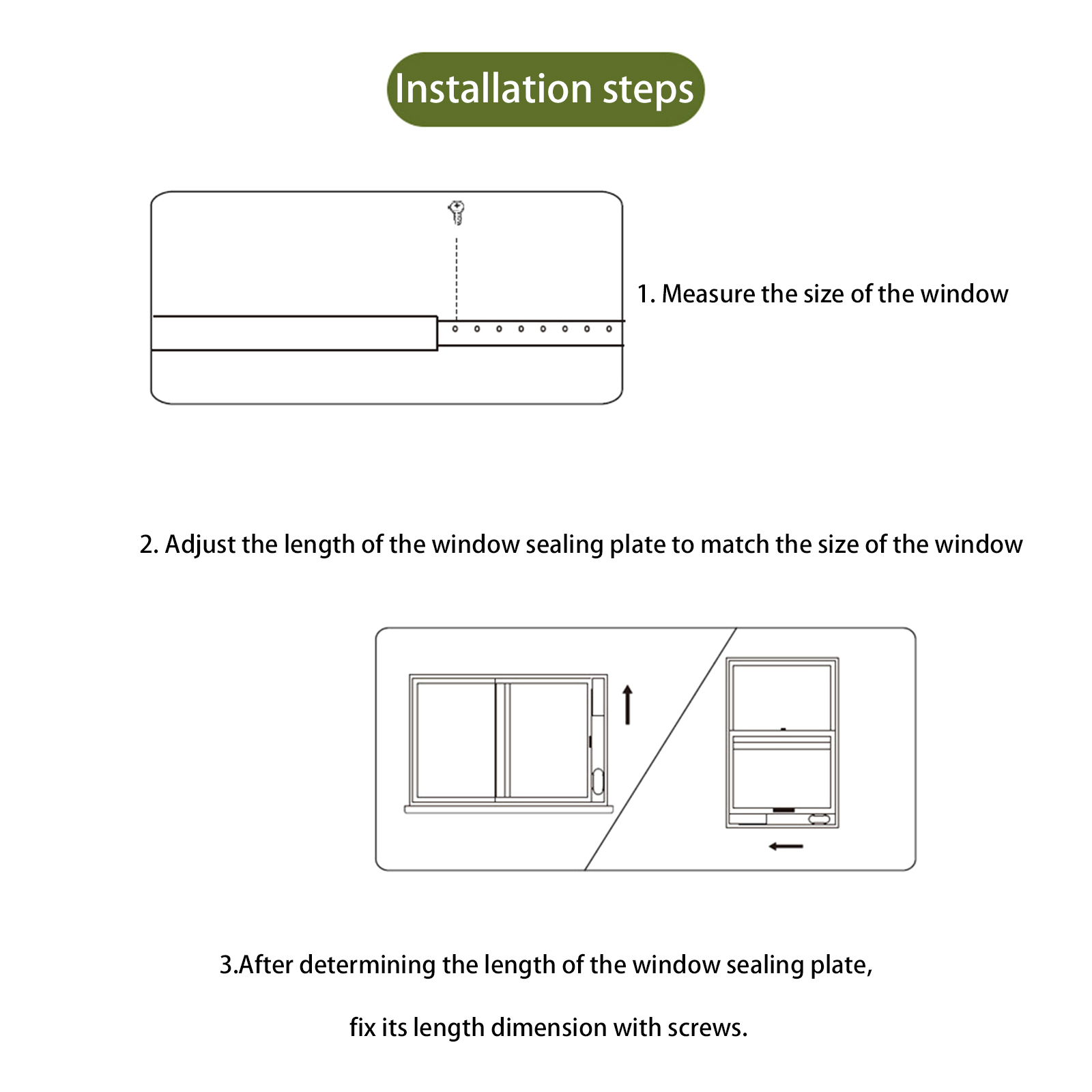 Installation steps

1. Measure the size of the window

2. Adjust the length of the window sealing plate to match the size of the window

3.After determining the length of the window sealing plate,

fix its length dimension with screws.