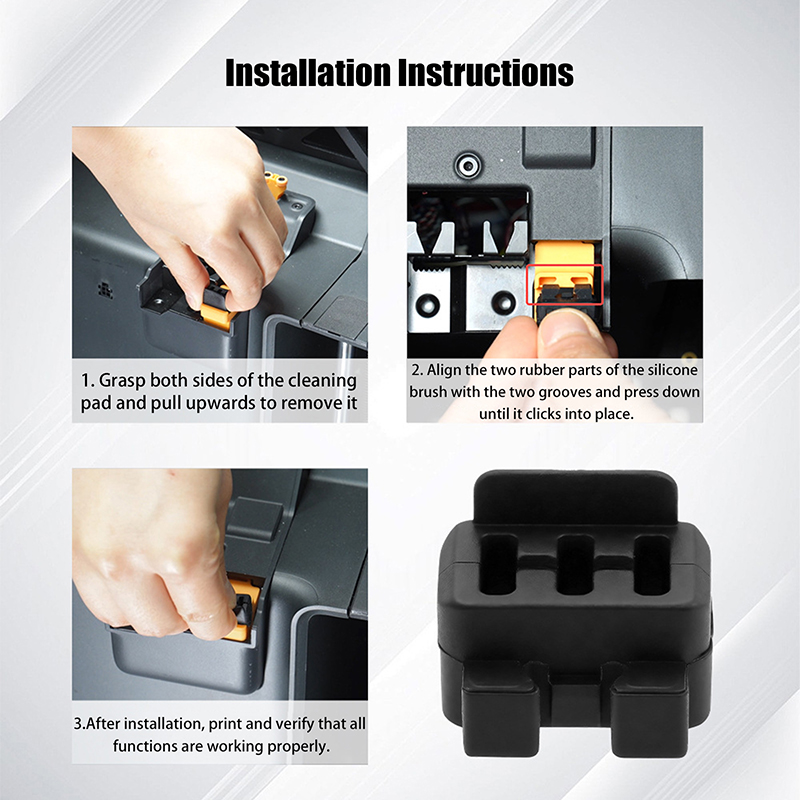 Installation Instructions

1. Grasp both sides of the cleaning pad and pull upwards to remove it

2. Align the two rubber parts of the silicone brush with the two grooves and press down until it clicks into place.

3.After installation, print and verify that all functions are working properly.