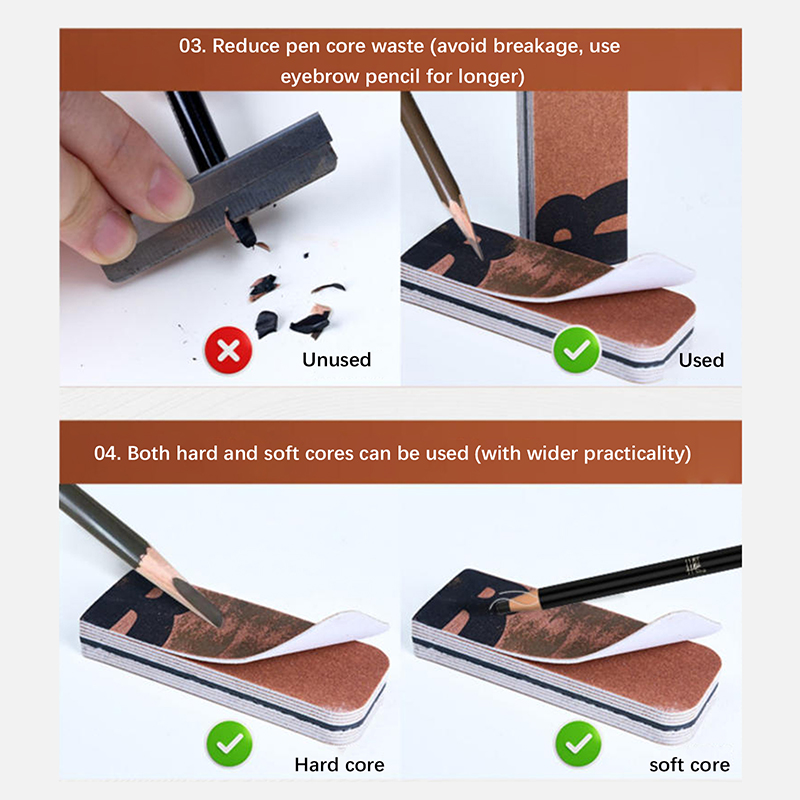 03. Reduce pen core waste (avoid breakage, use eyebrow pencil for longer)

Unused

Used

04. Both hard and soft cores can be used (with wider practicality)

Hard core

soft core