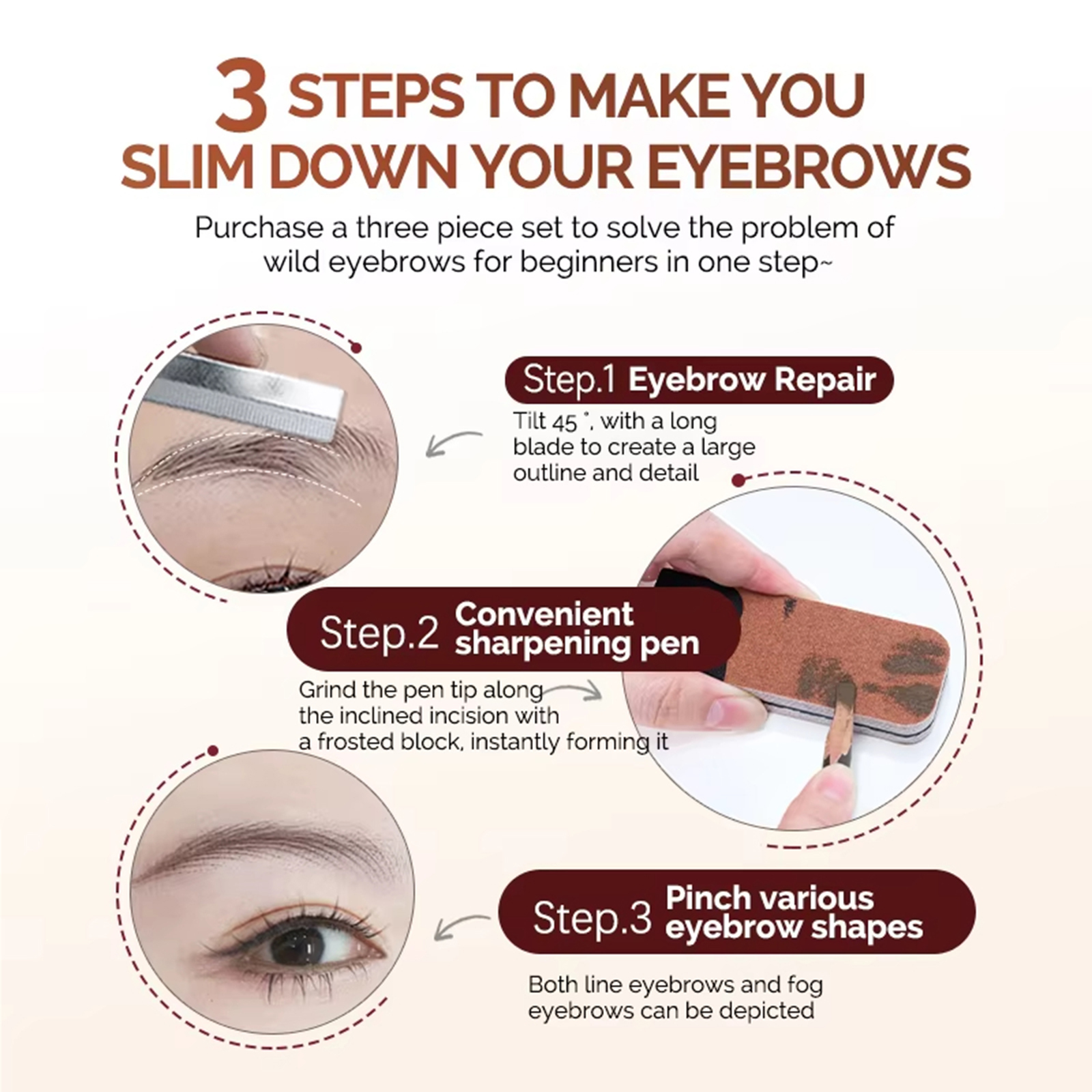 3 STEPS TO MAKE YOU SLIM DOWN YOUR EYEBROWS

Purchase a three piece set to solve the problem of wild eyebrows for beginners in one step~

Step.1 Eyebrow Repair

Tilt 45 °, with a long blade to create a large outline and detail

Step.2 Convenient sharpening pen

Grind the pen tip along the inclined incision with a frosted block, instantly forming it

Step.3 Pinch various eyebrow shapes

Both line eyebrows and fog eyebrows can be depicted