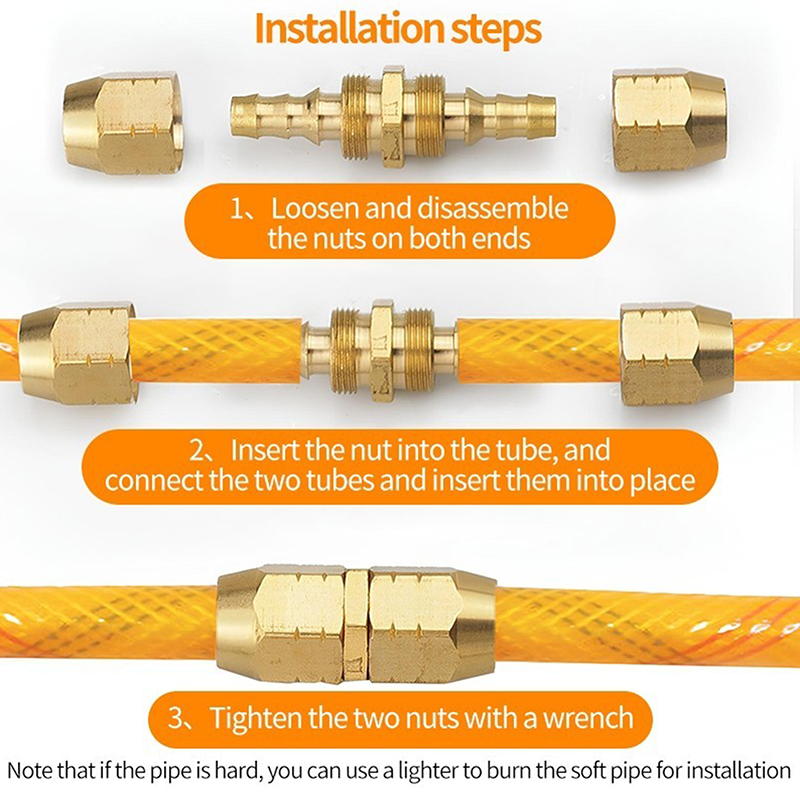 Installation steps

1、Loosen and disassemble the nuts on both ends

2、Insert the nut into the tube, and connect the two tubes and insert them into place

3、Tighten the two nuts with a wrench

Note that if the pipe is hard, you can use a lighter to burn the soft pipe for installation