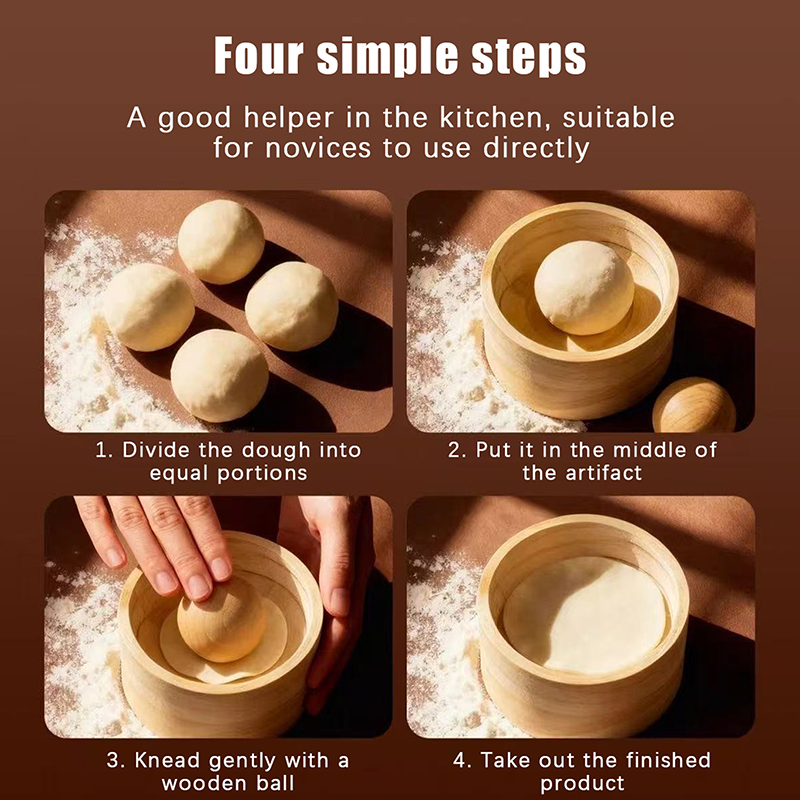 Four simple steps

A good helper in the kitchen, suitable for novices to use directly

1. Divide the dough into equal portions

2. Put it in the middle of the artifact

3. Knead gently with a wooden ball

4. Take out the finished product